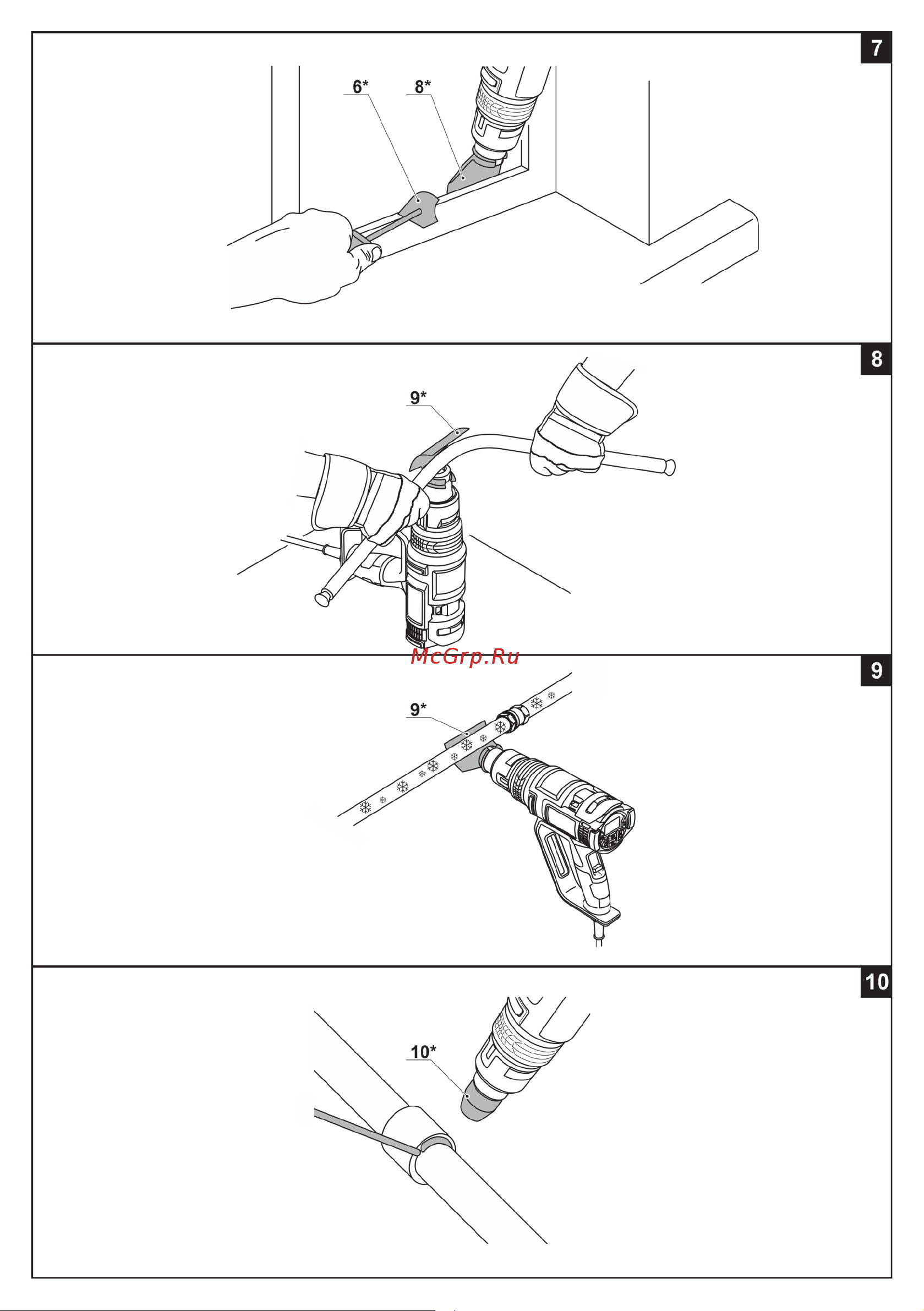 7

6*

8*

8

9*

McGrp.Ru

9

9*

10

10*