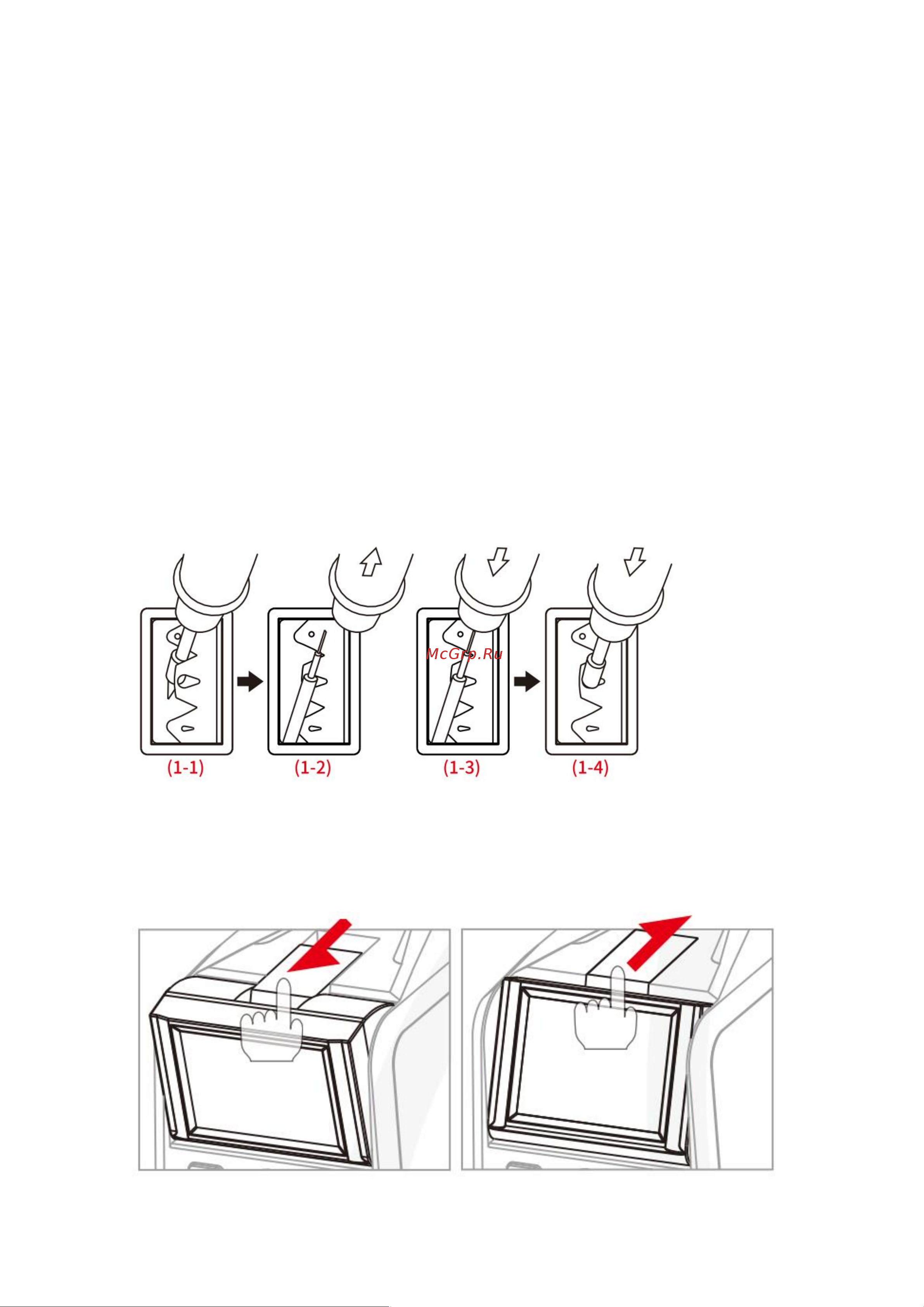 McGrp.Ru

(1-1)

(1-2)

(1-3)

(1-4)