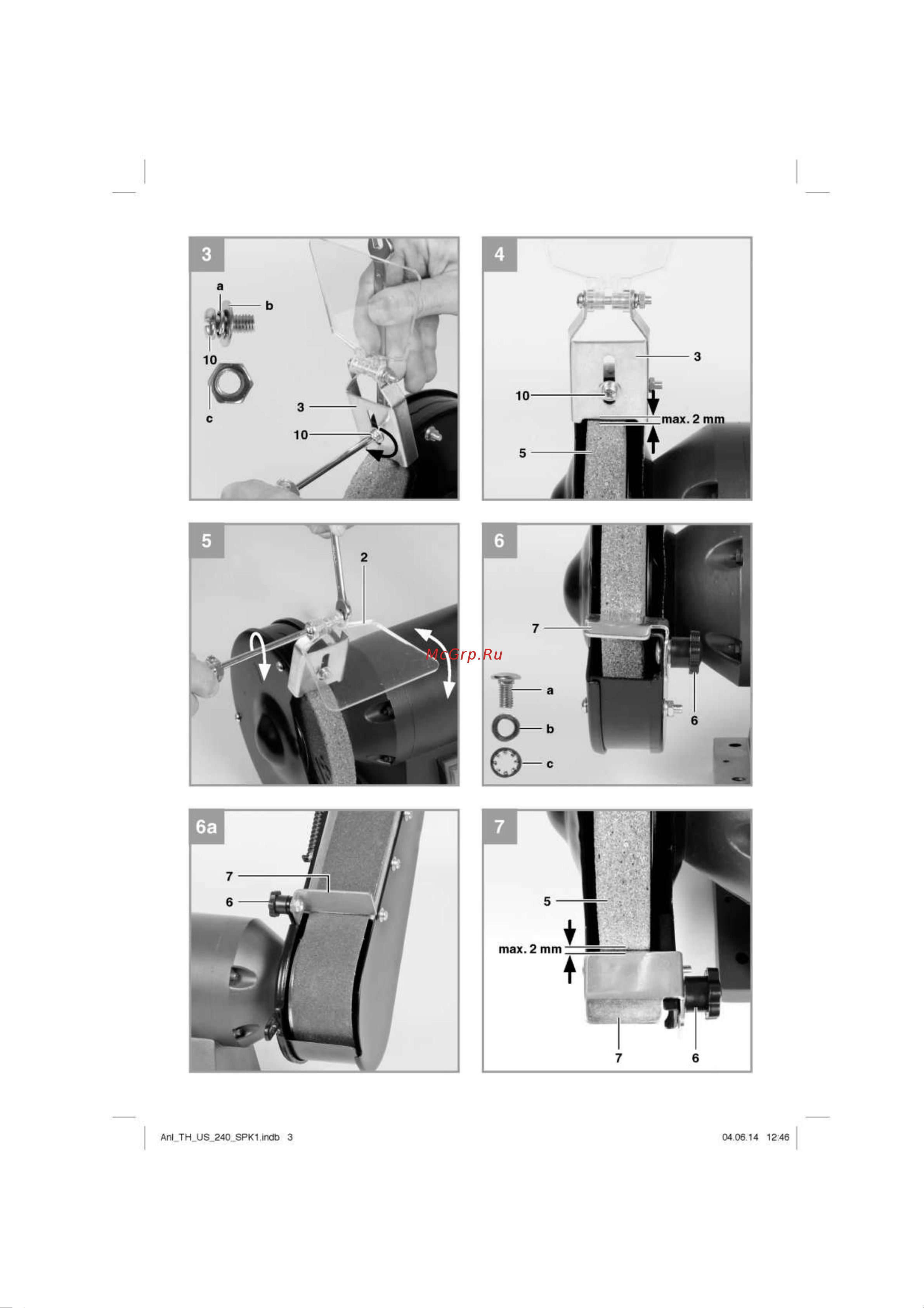 3

a

b

10

c

3

10

4

3

10

max. 2 mm

5

5

2

McGrp.Ru

6

7

a

b

c

6

6a

7

6

7

5

max. 2 mm

7

6

Anl_TH_US_240_SPK1.indb 3

04.06.14 12:46