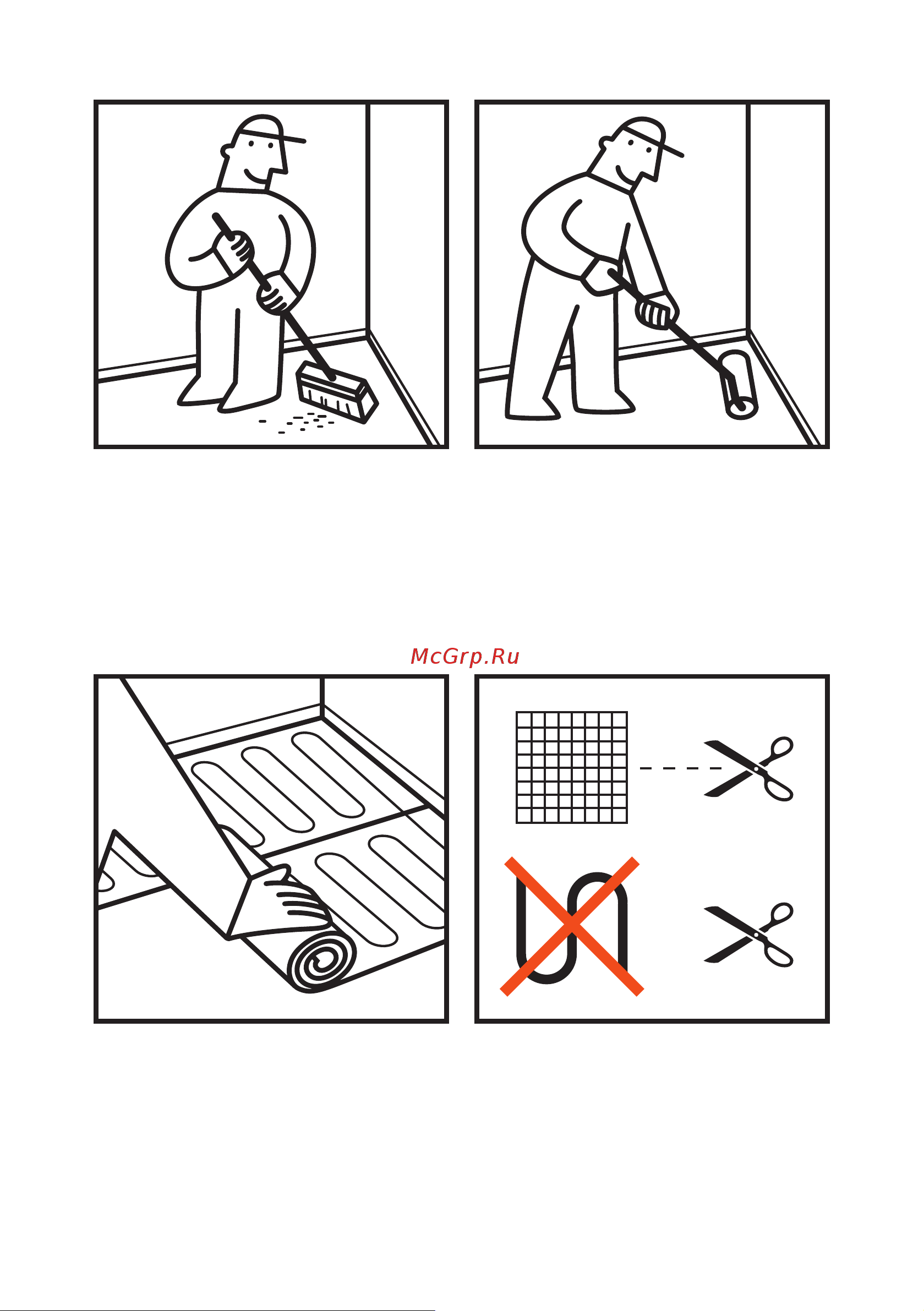 McGrp.Ru