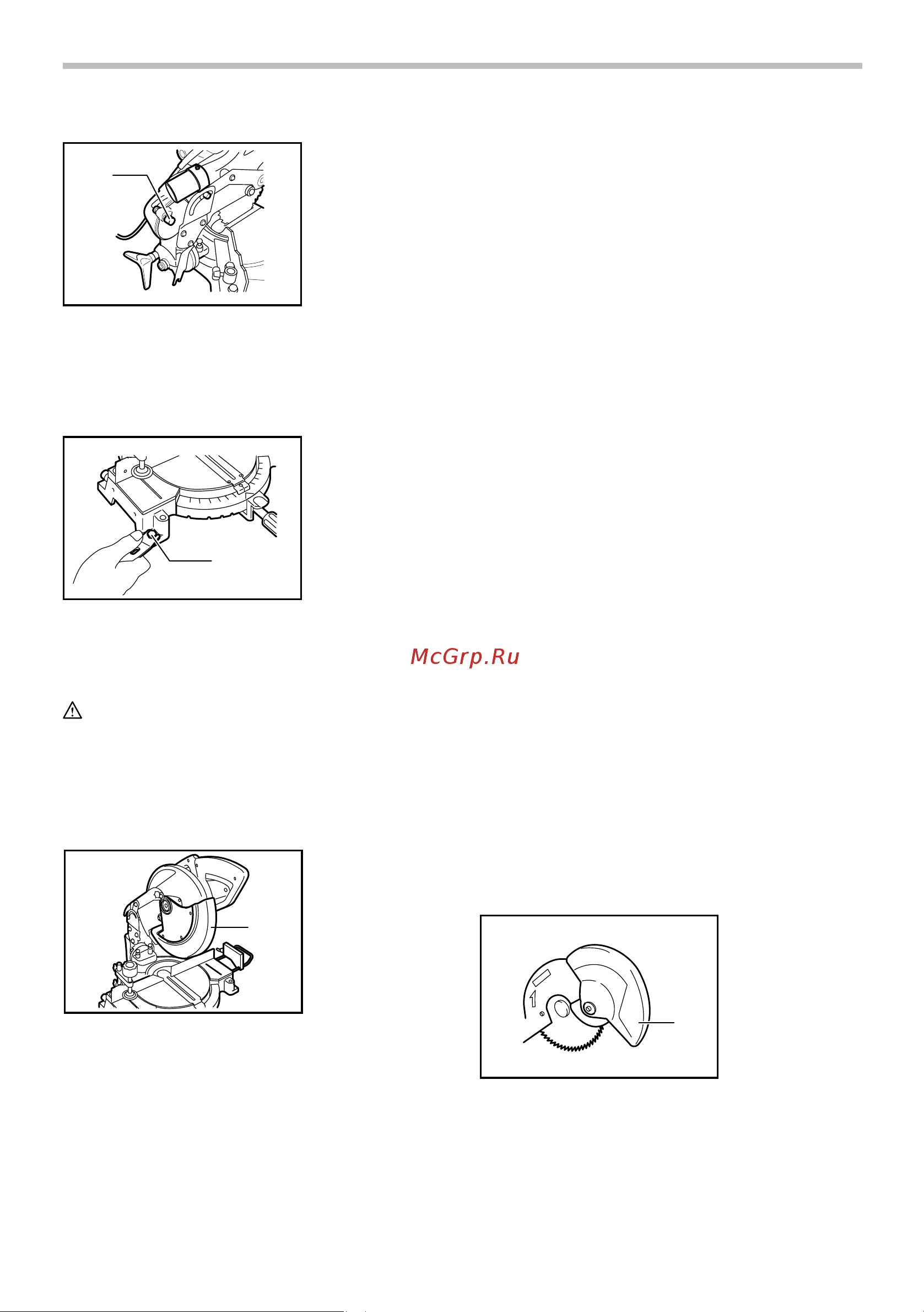 McGrp.Ru