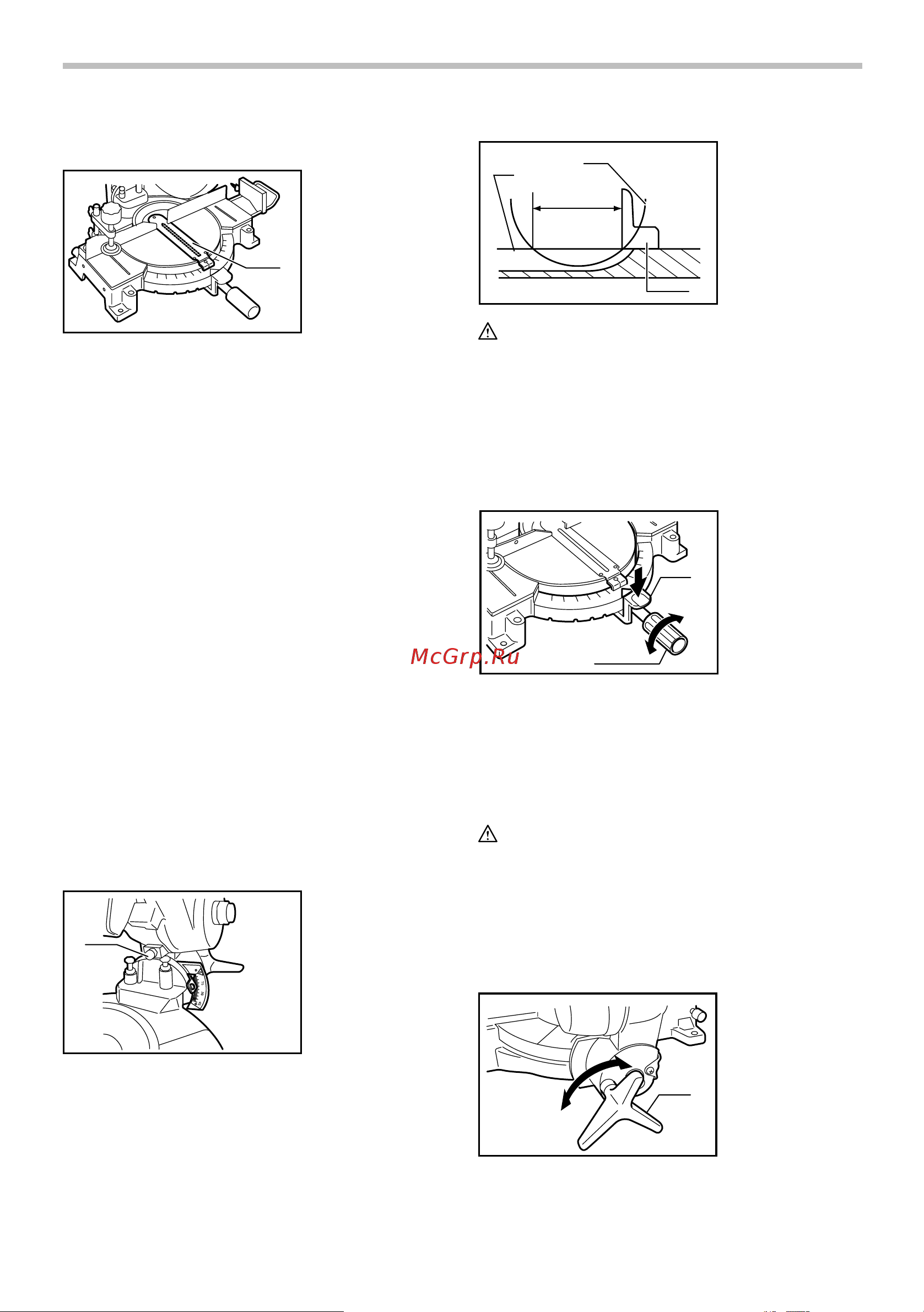 McGrp.Ru