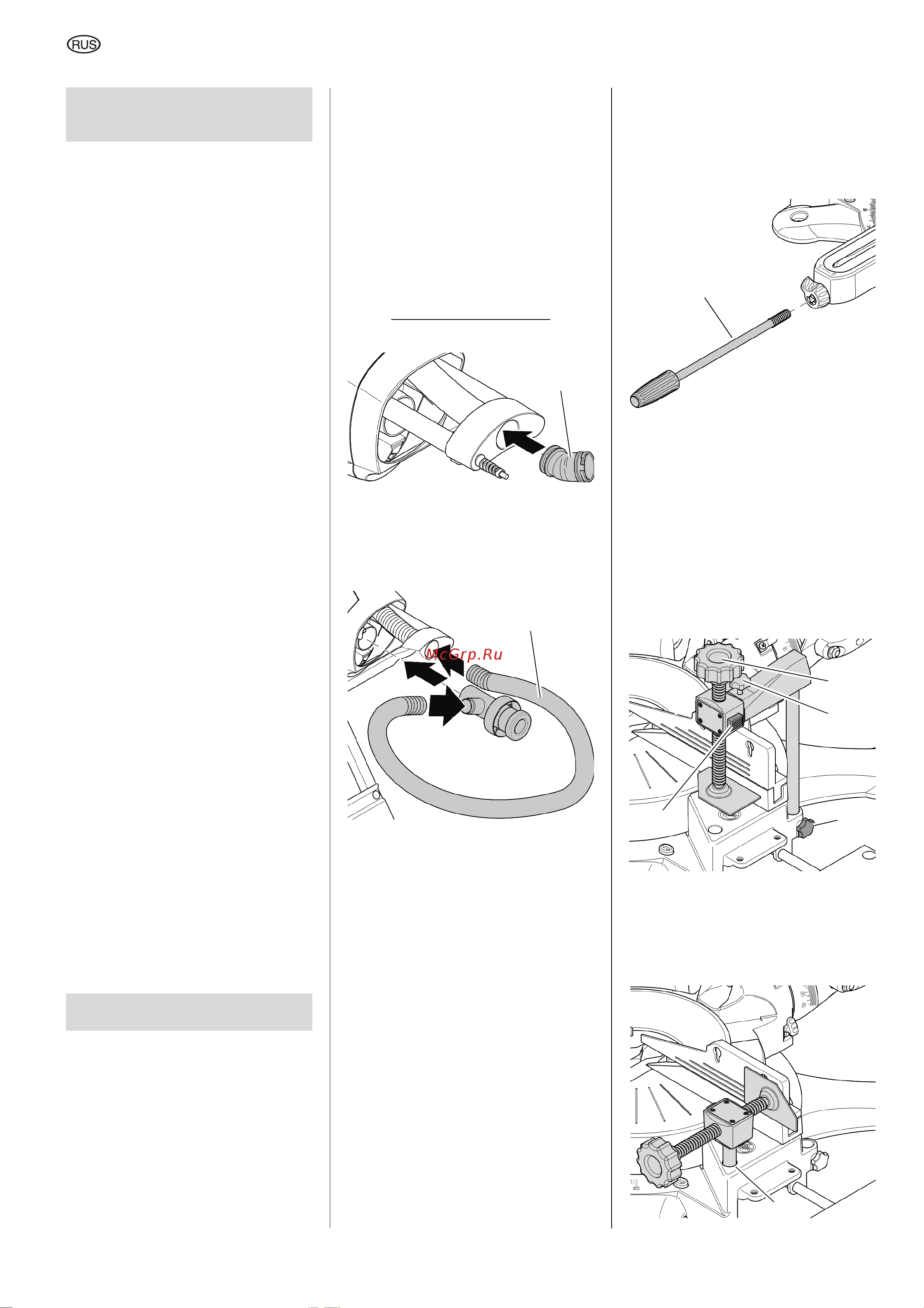 RUS

McGrp.Ru