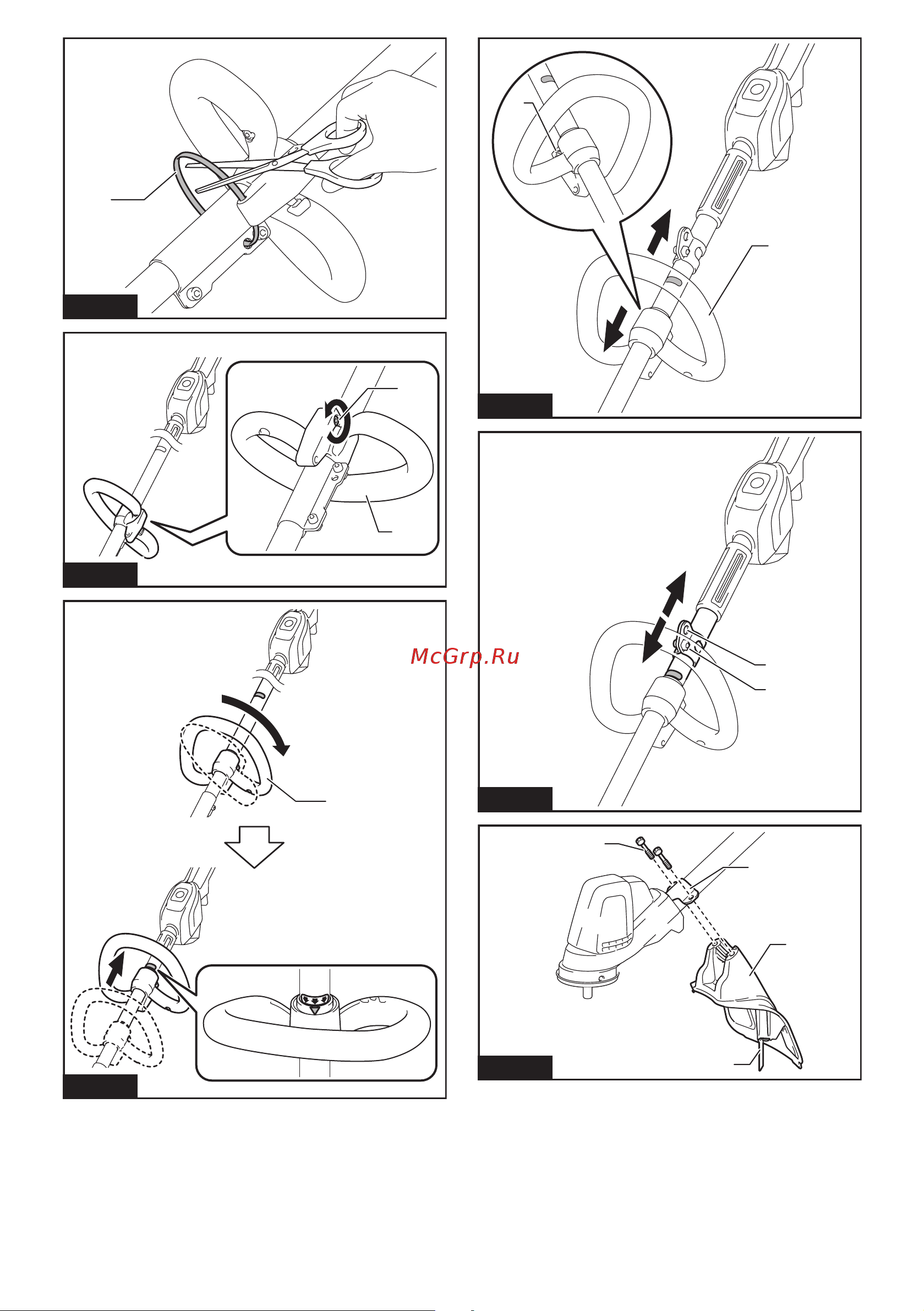 McGrp.Ru