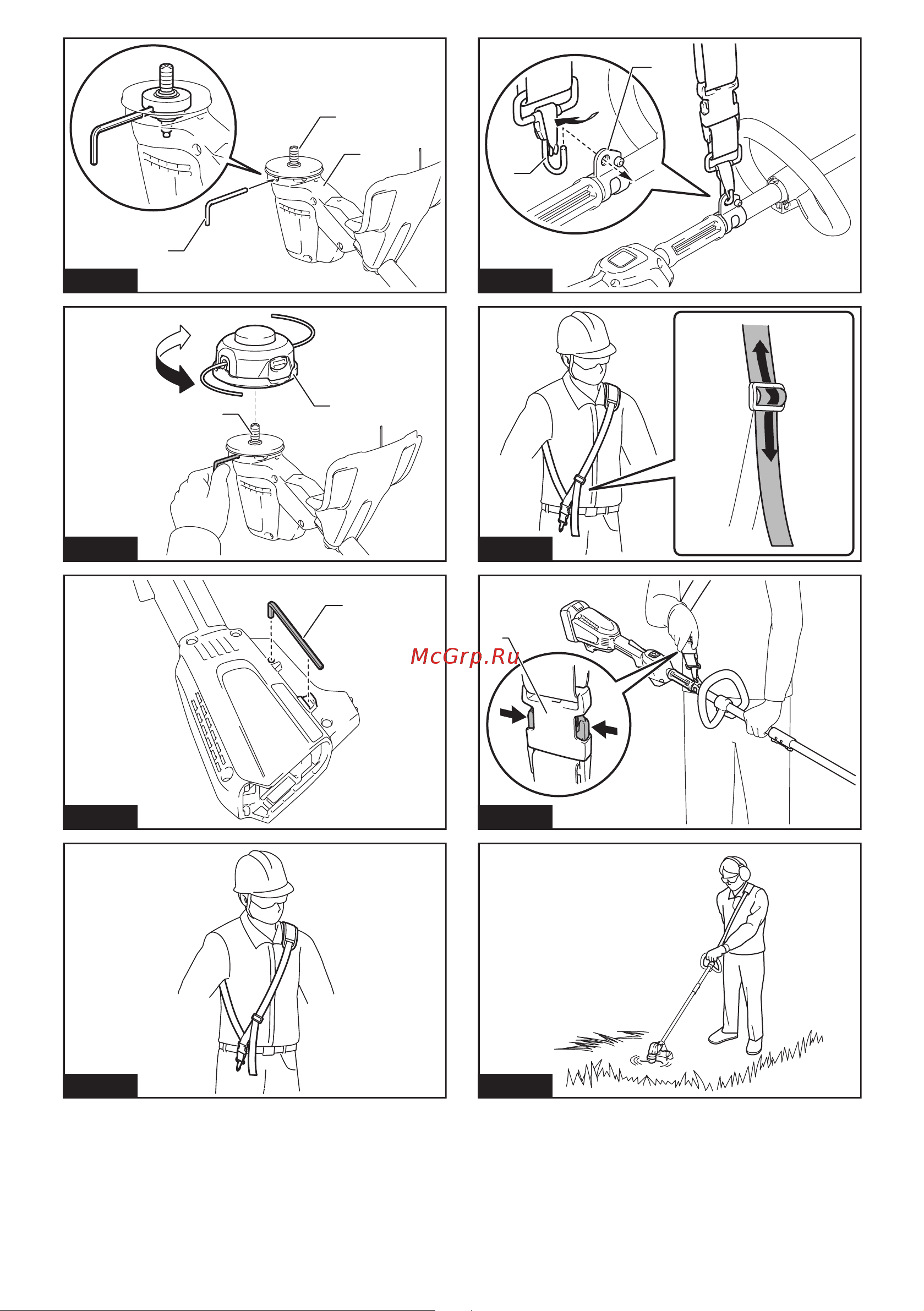 McGrp.Ru