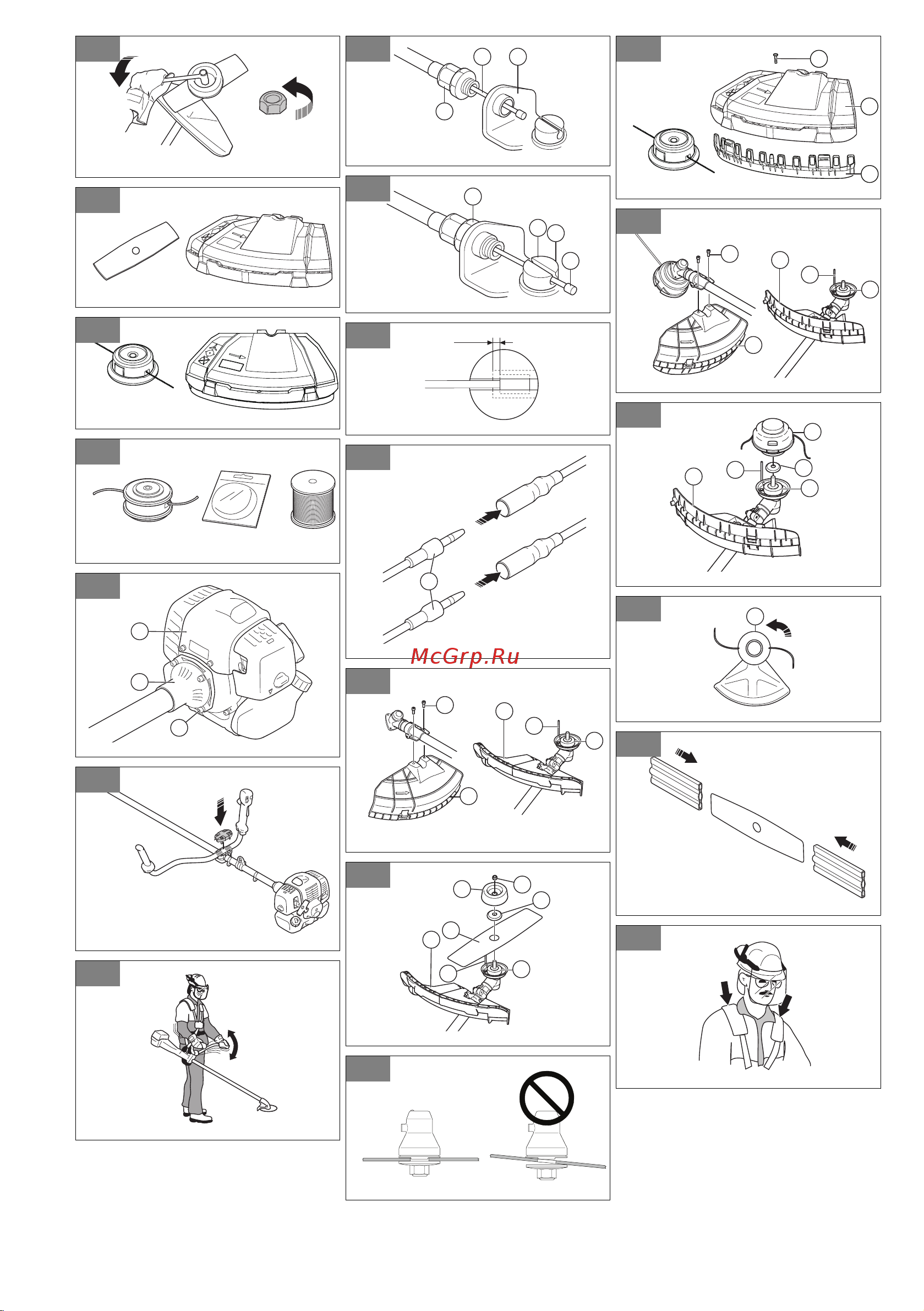 McGrp.Ru