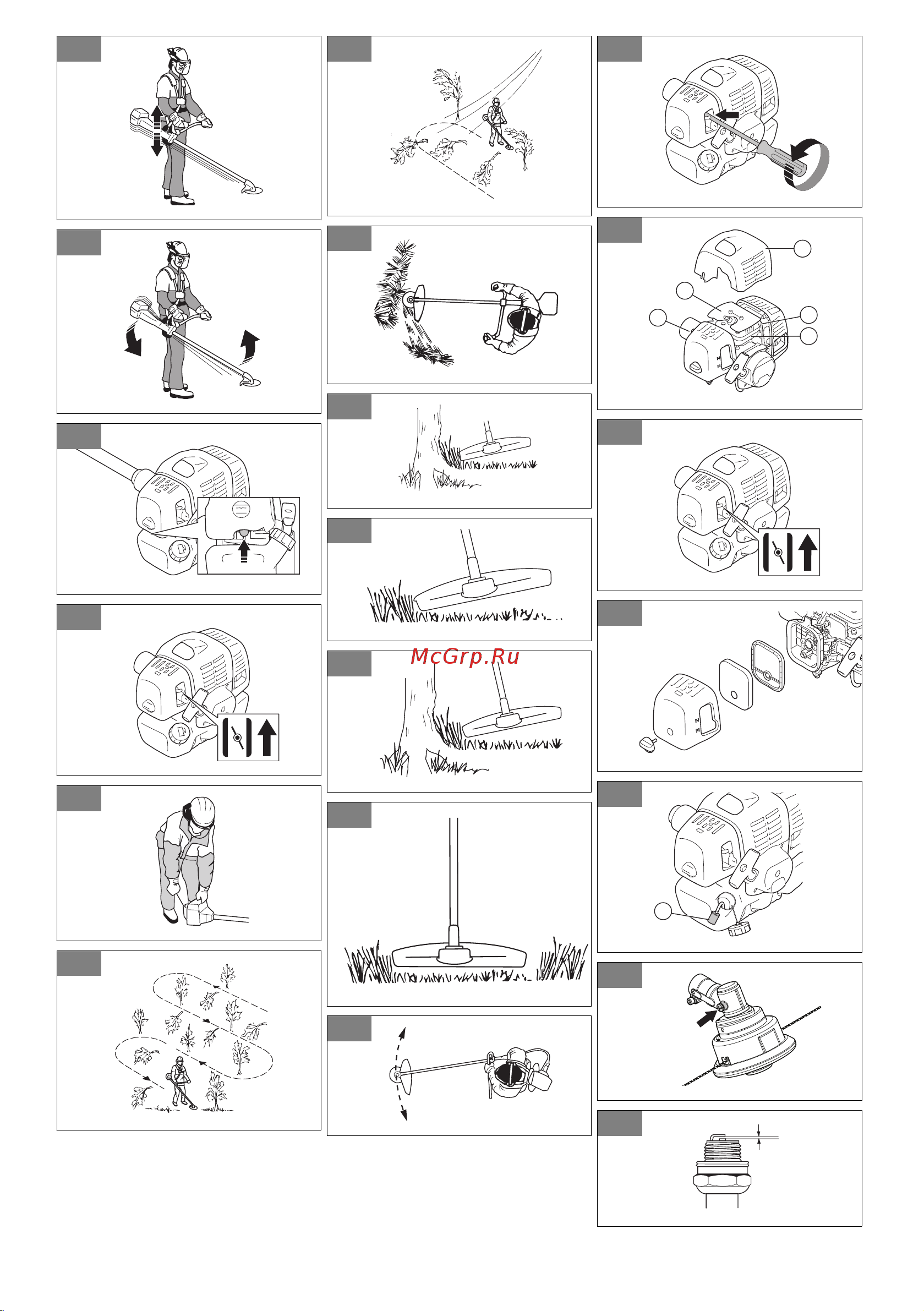 McGrp.Ru