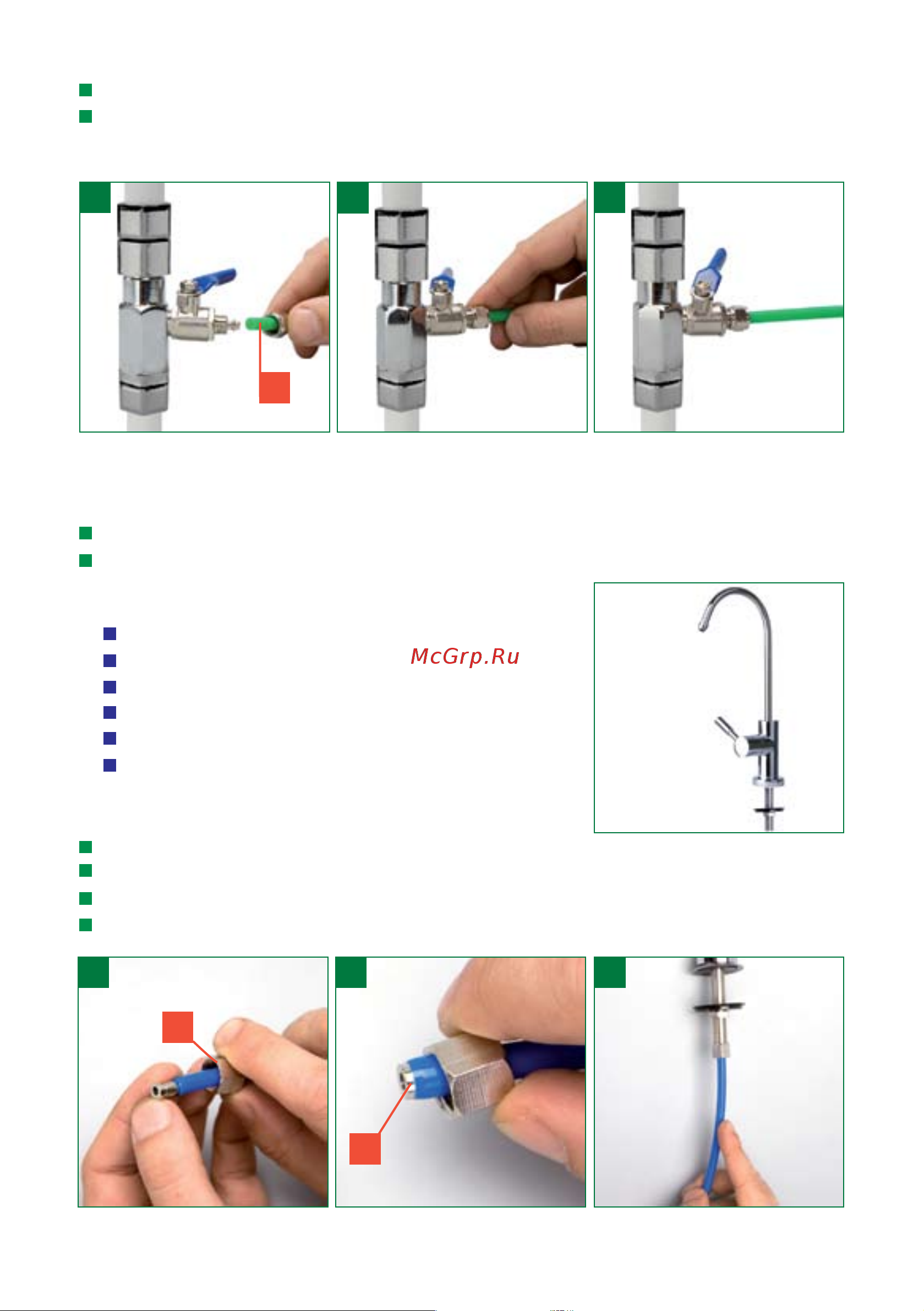 McGrp.Ru