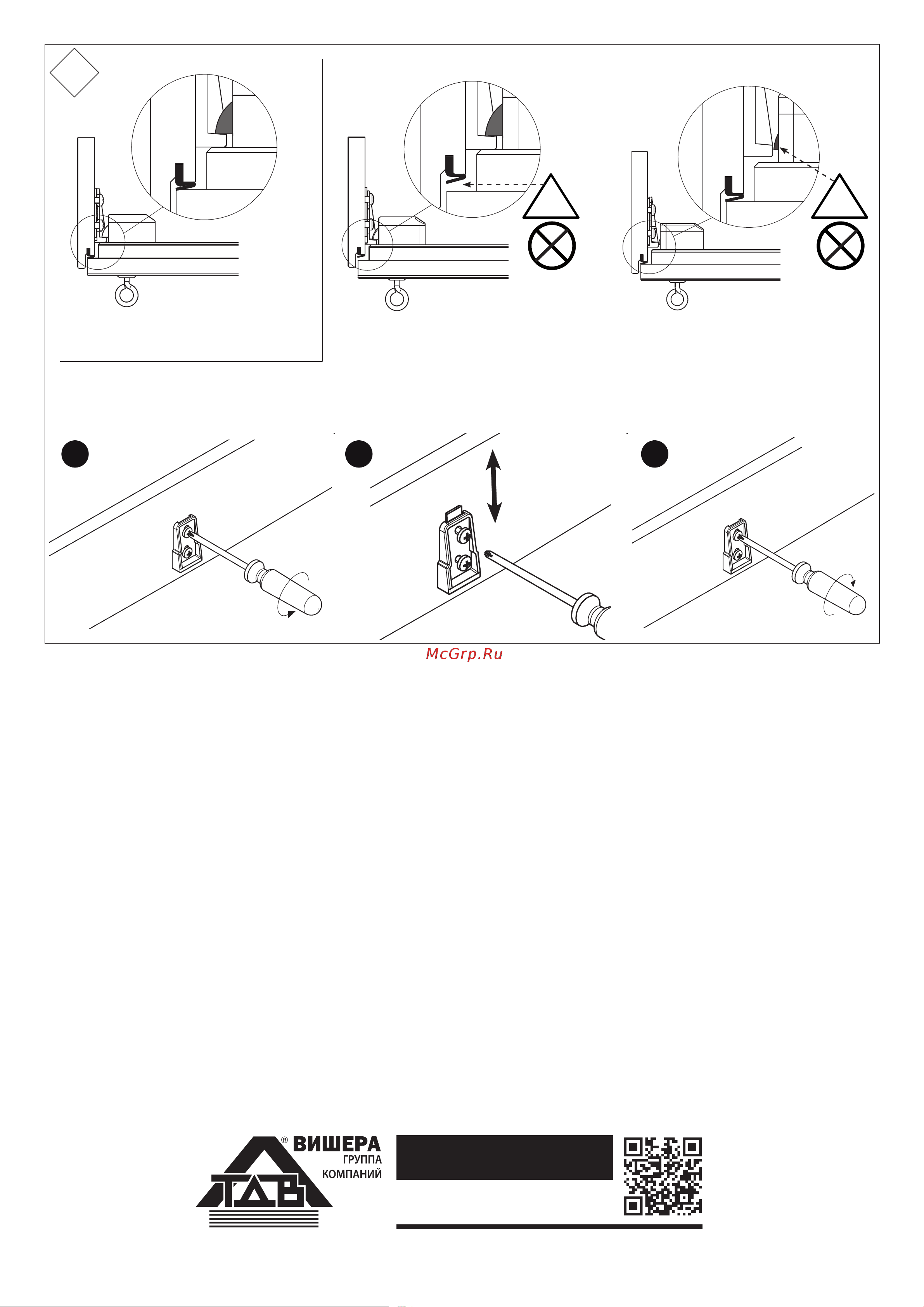 McGrp.Ru

ВИШЕРА
ГРУППА
КОМПАНИЙ
ТДВ