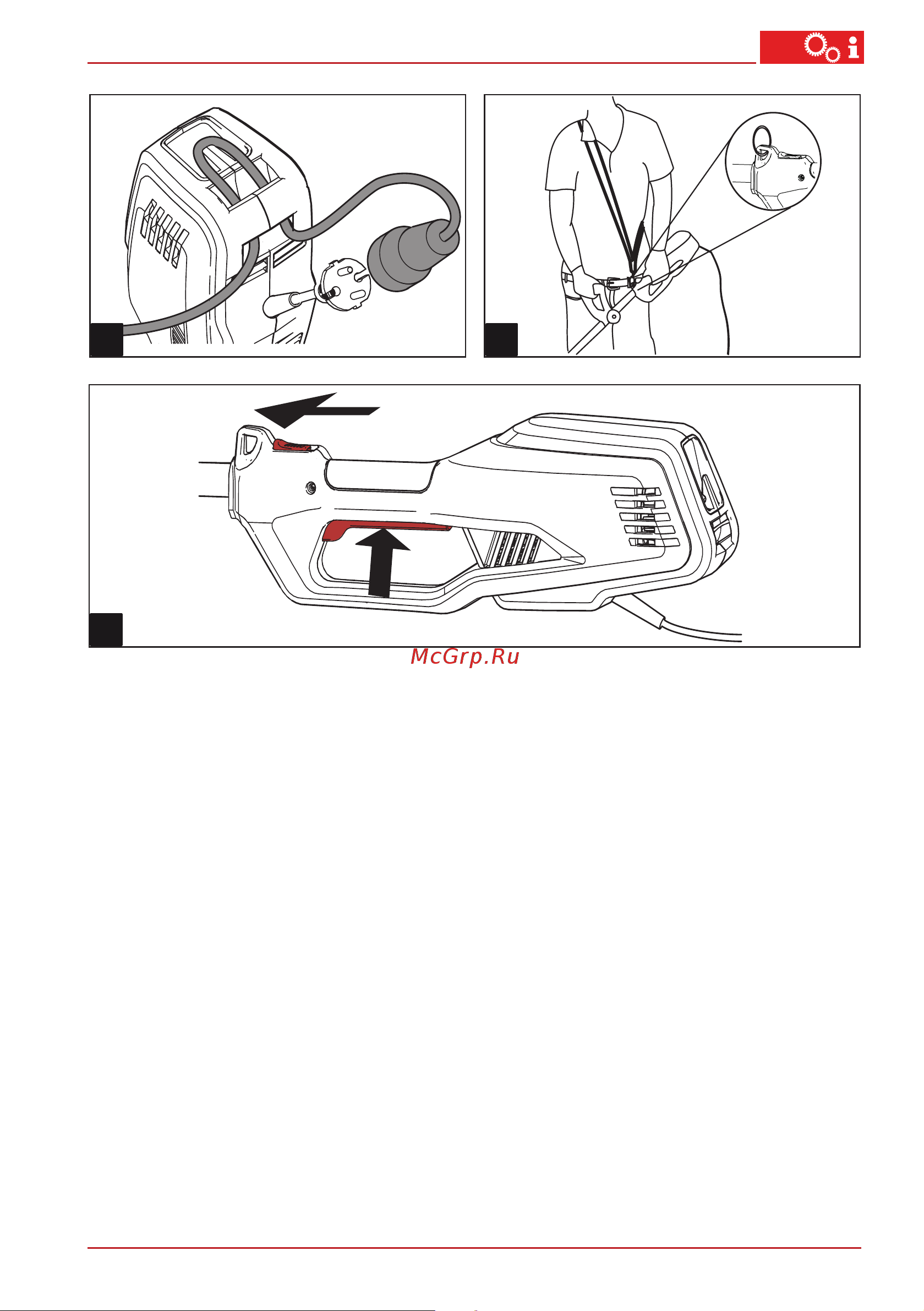 McGrp.Ru