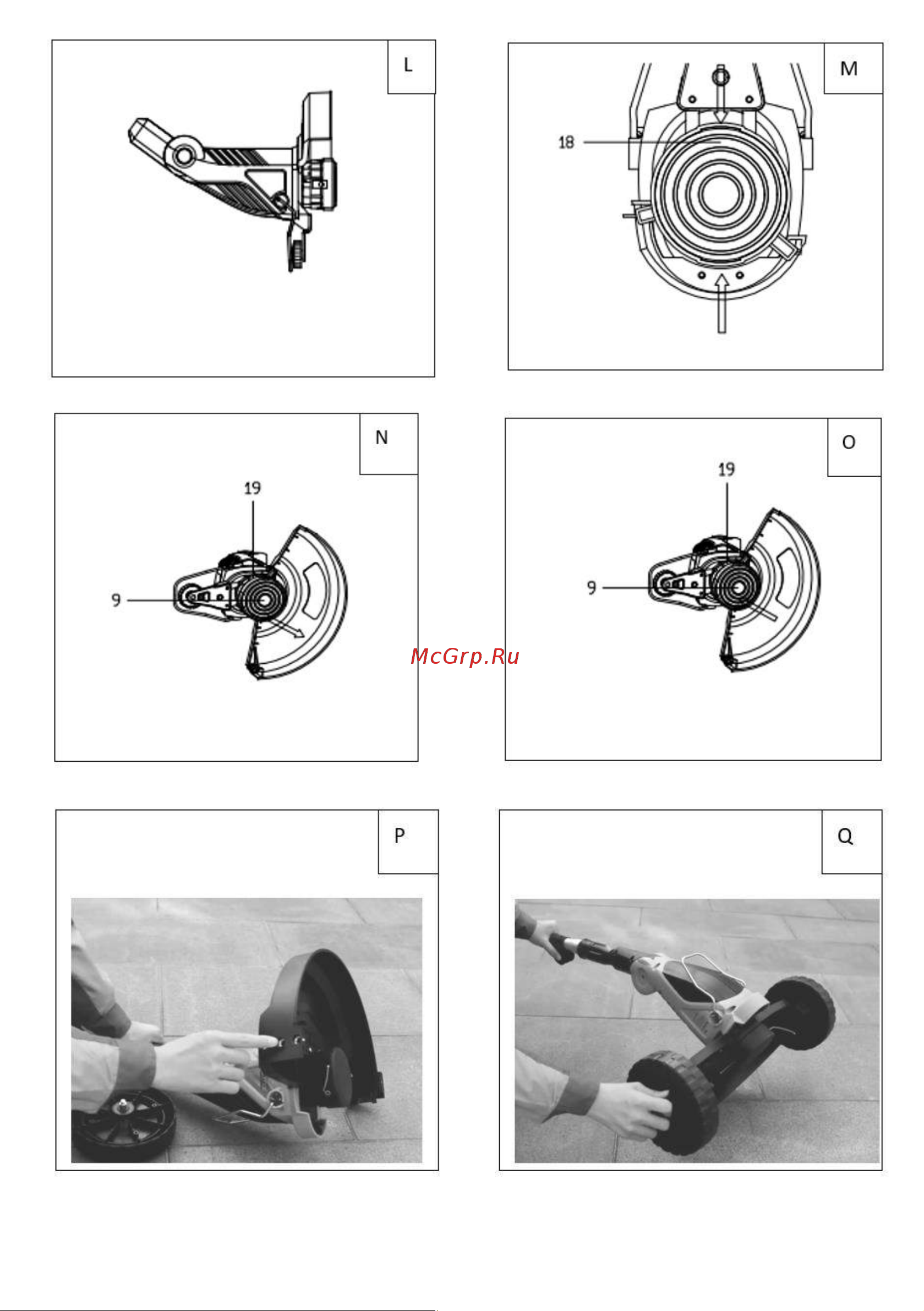 L

M

18

N

19

9

O

19

9

McGrp.Ru

P

Q