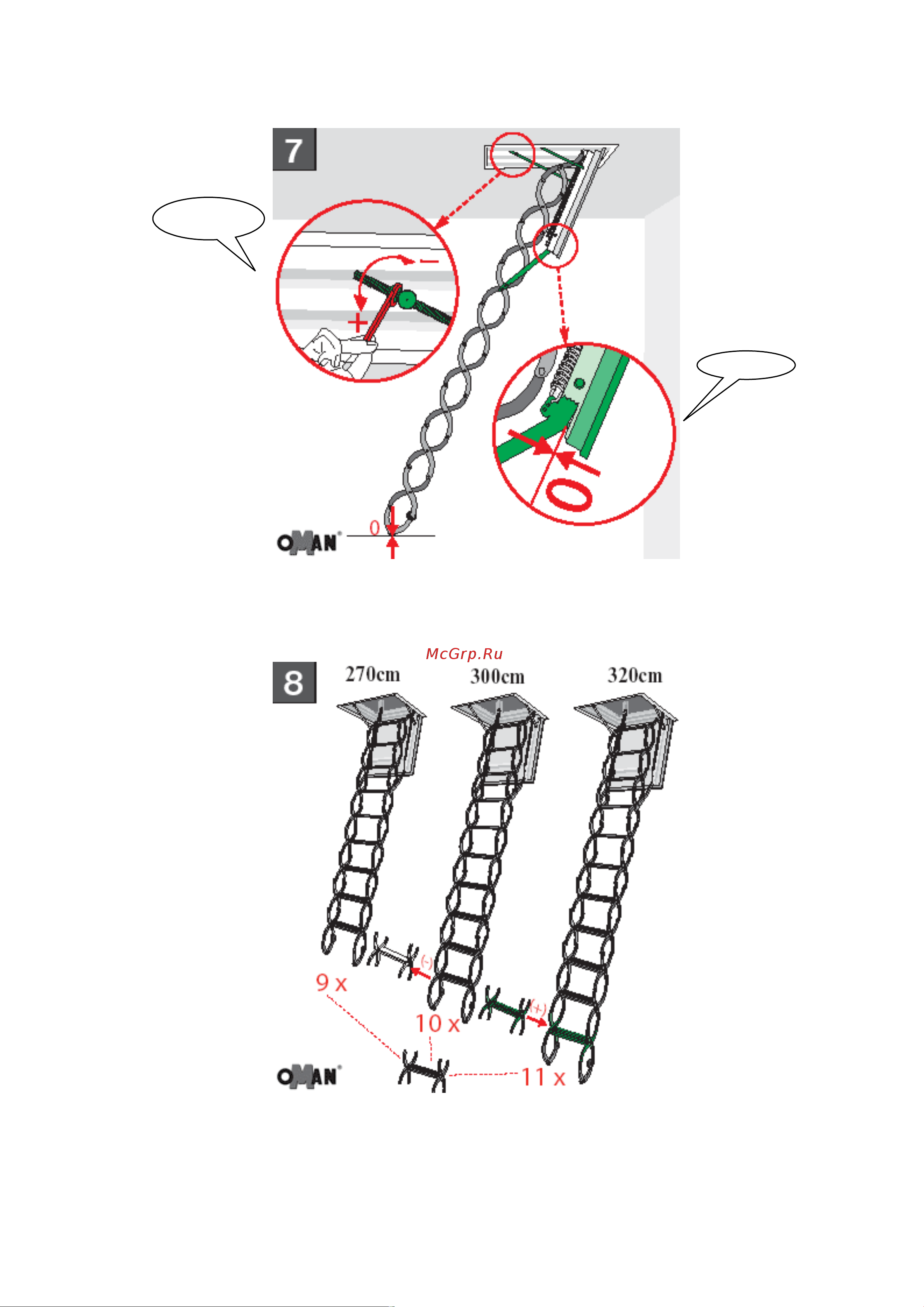 7

−

+

0

0

OMAN

McGrp.Ru

8

270cm

300cm

320cm

(-)

(+)

9 x

10 x

11 x

OMAN