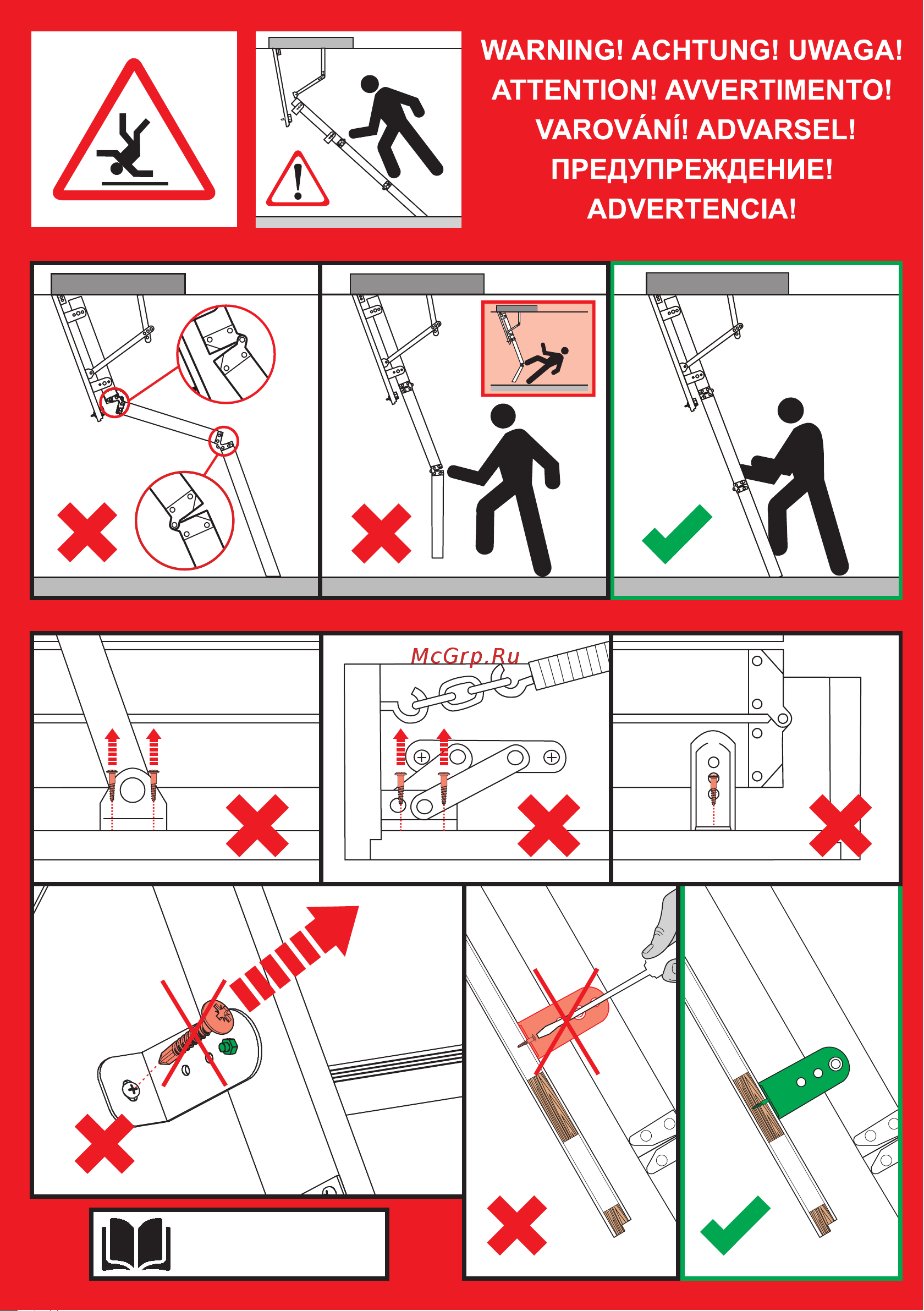 WARNING! ACHTUNG! UWAGA!
ATTENTION! AVVERTIMENTO!
VAROVÁNÍ! ADVARSEL!
ПРЕДУПРЕЖДЕНИЕ!
ADVERTENCIA!

McGrp.Ru