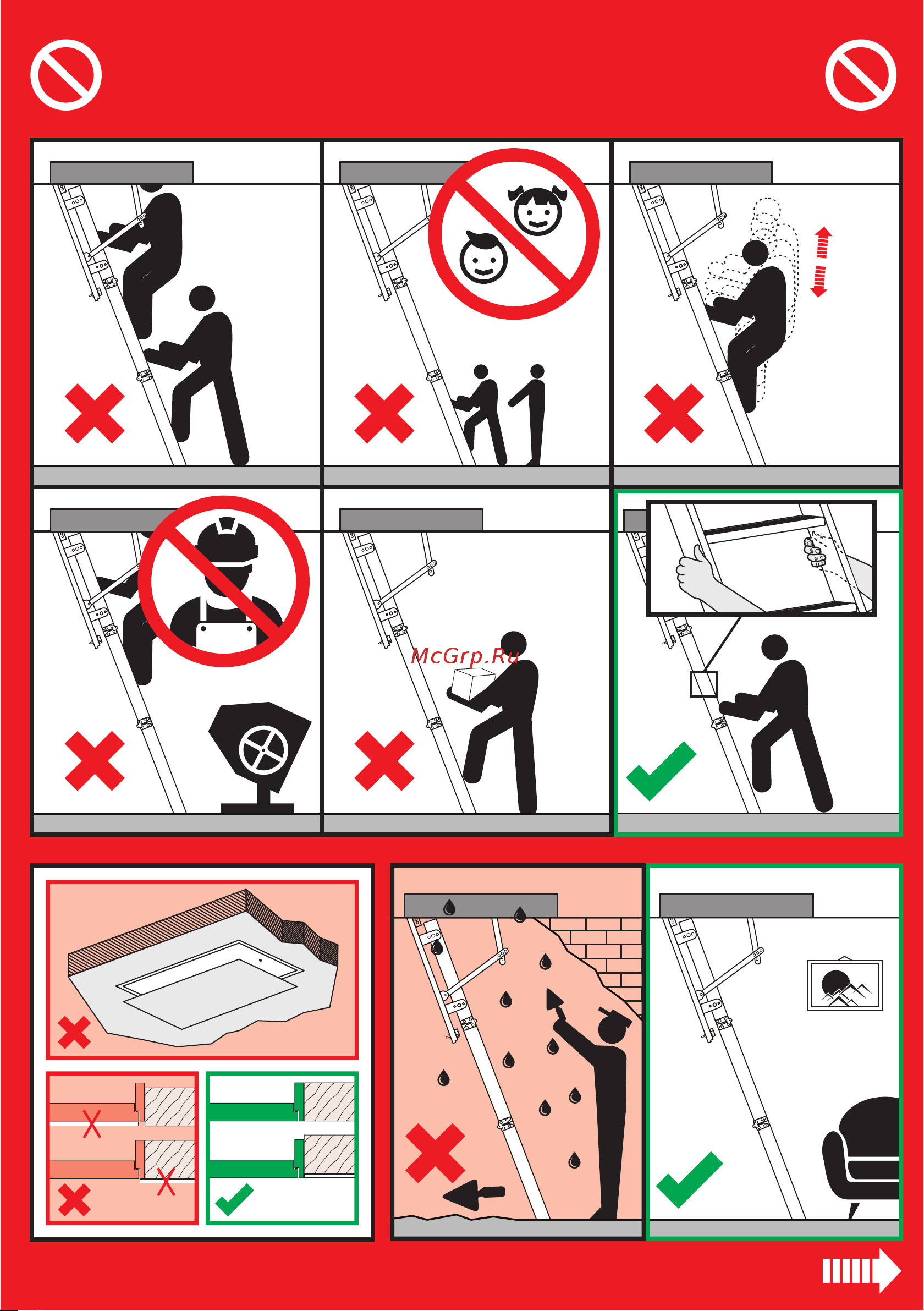 McGrp.Ru