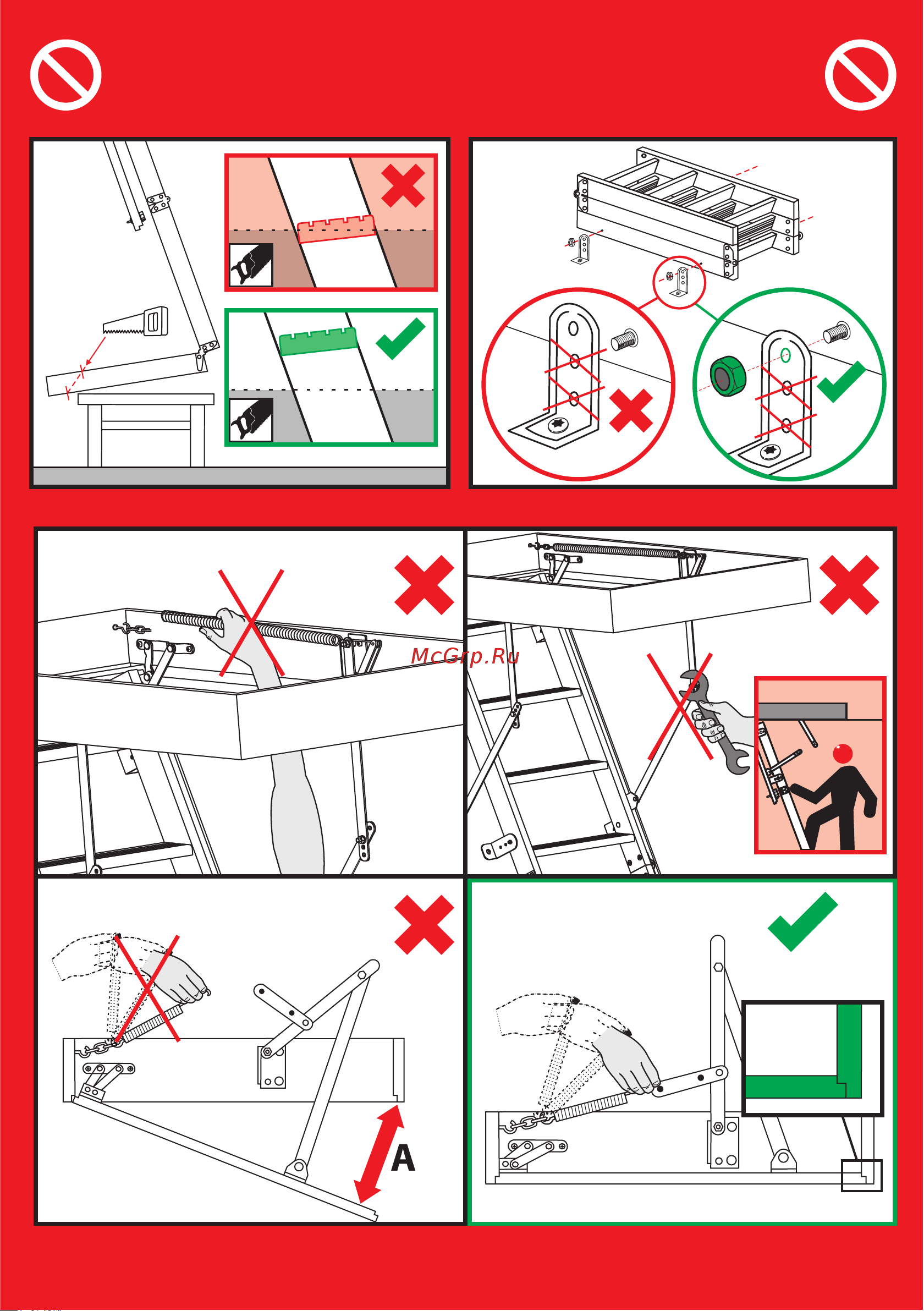 McGrp.Ru

A