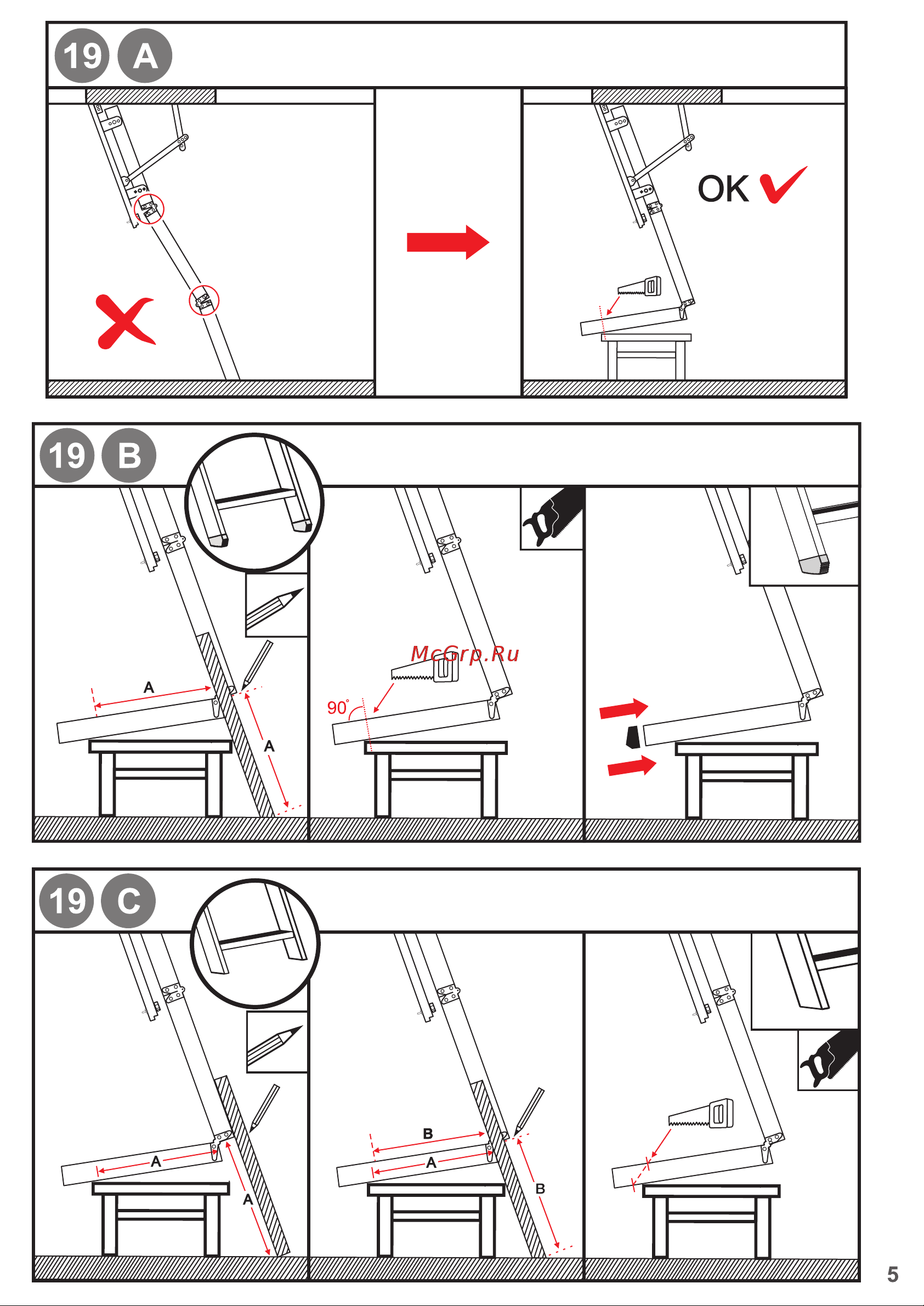 19 A

OK

19 B

A

A

McGrp.Ru

90°

19 C

A

A

B

A

B

5