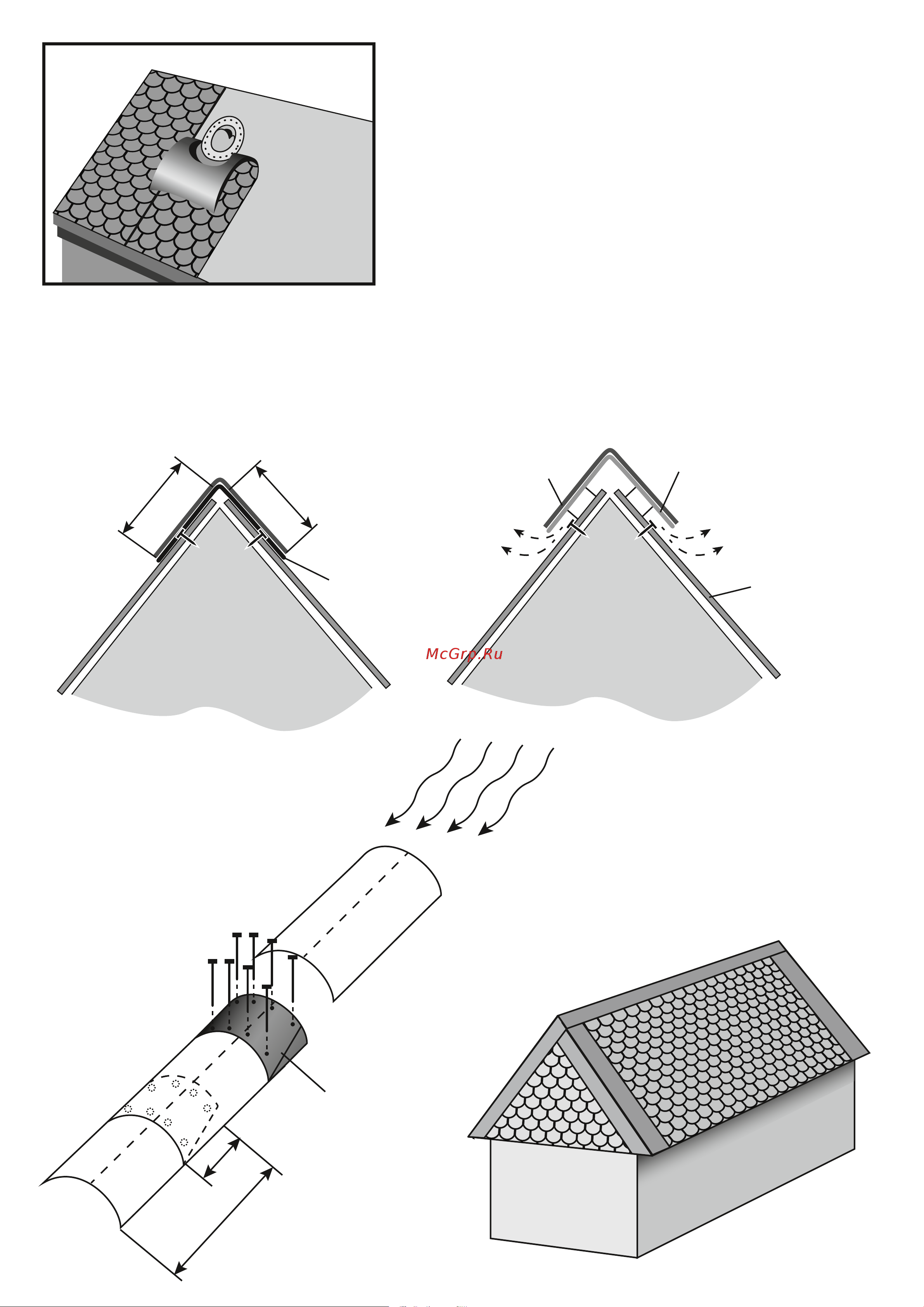 McGrp.Ru