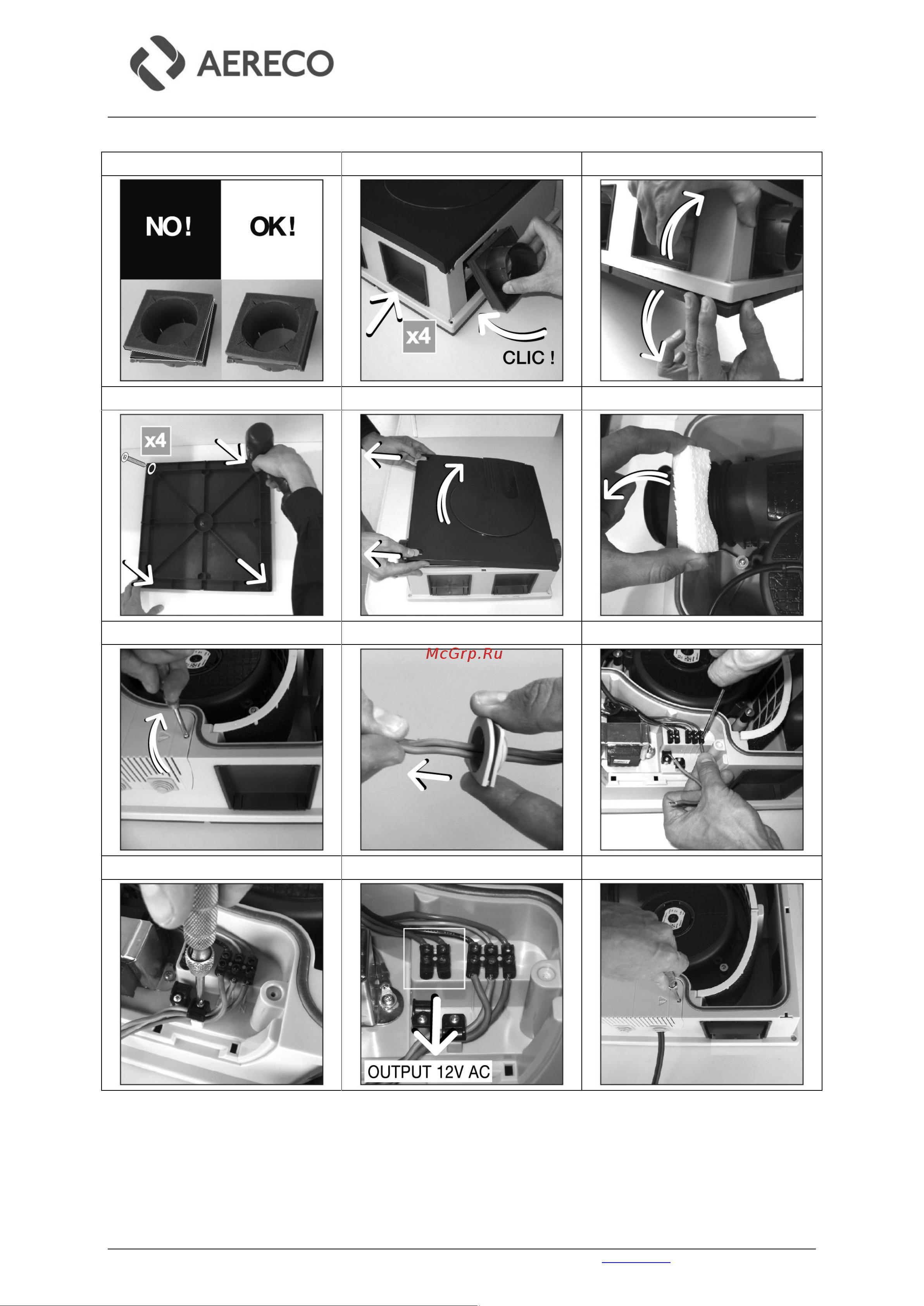 AERECO

NO! OK!

x4 CLIC !

x4

McGrp.Ru

OUTPUT 12V AC