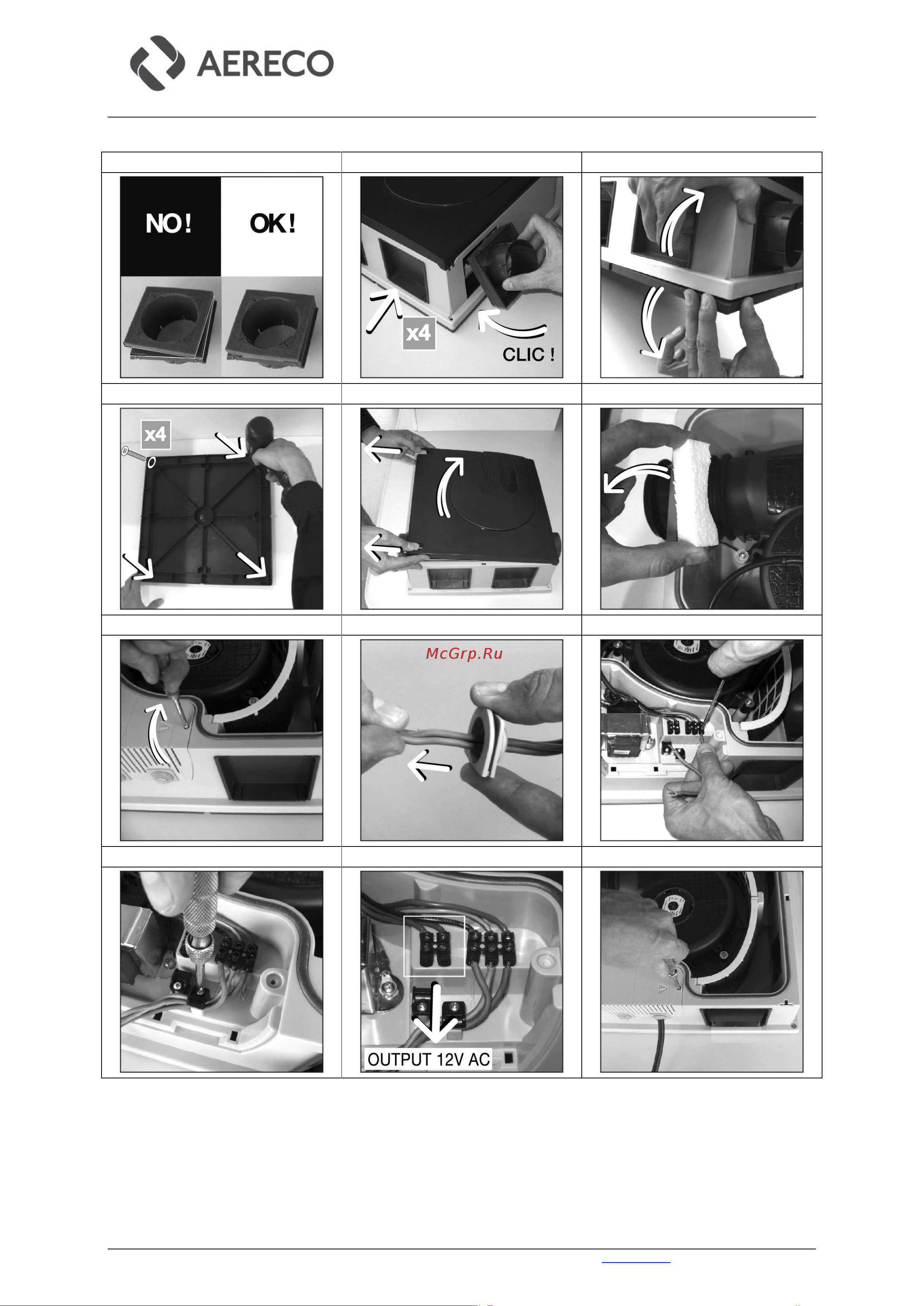 AERECO

NO!

OK!

x4

CLIC !

x4

McGrp.Ru

OUTPUT 12V AC