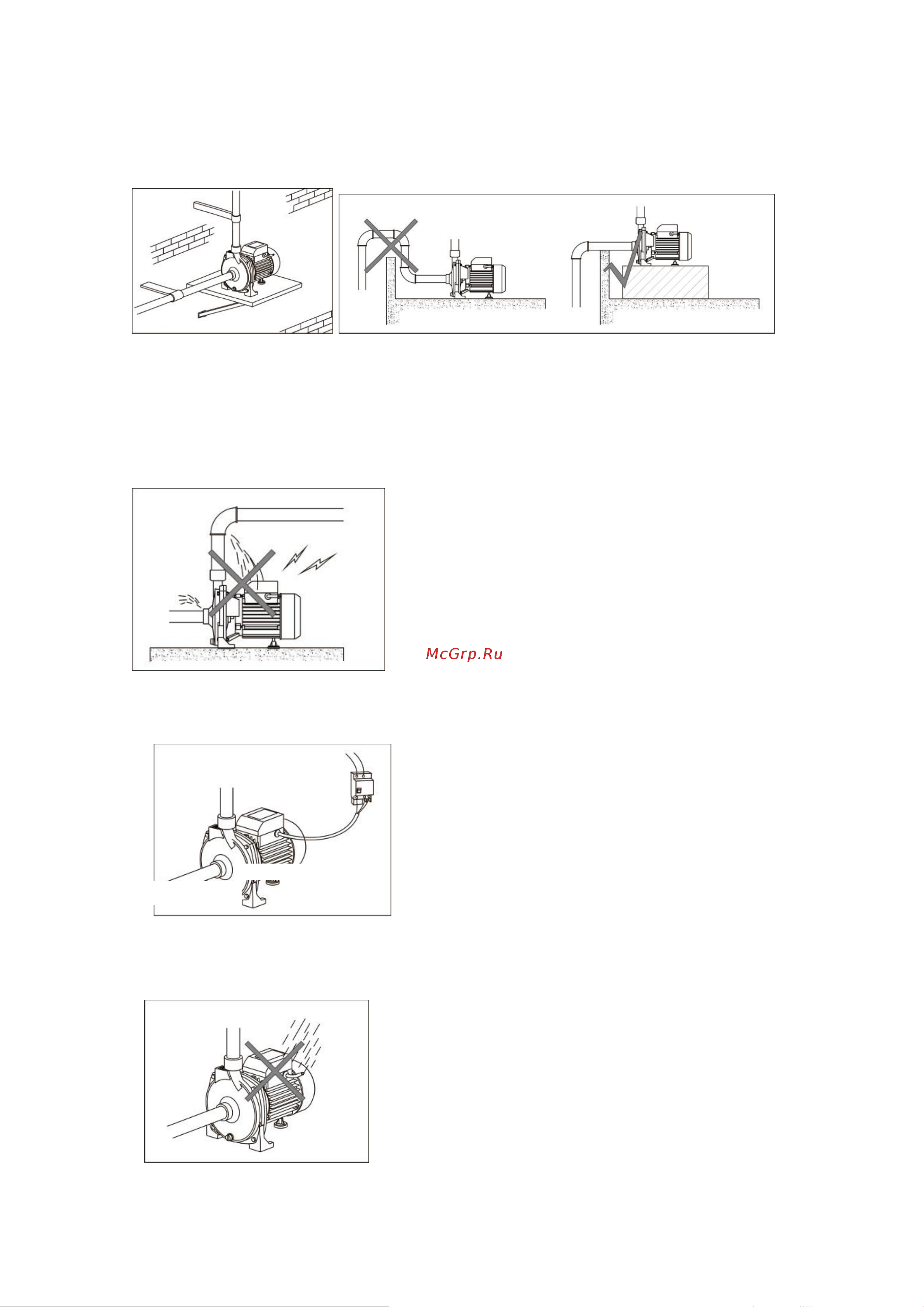 McGrp.Ru