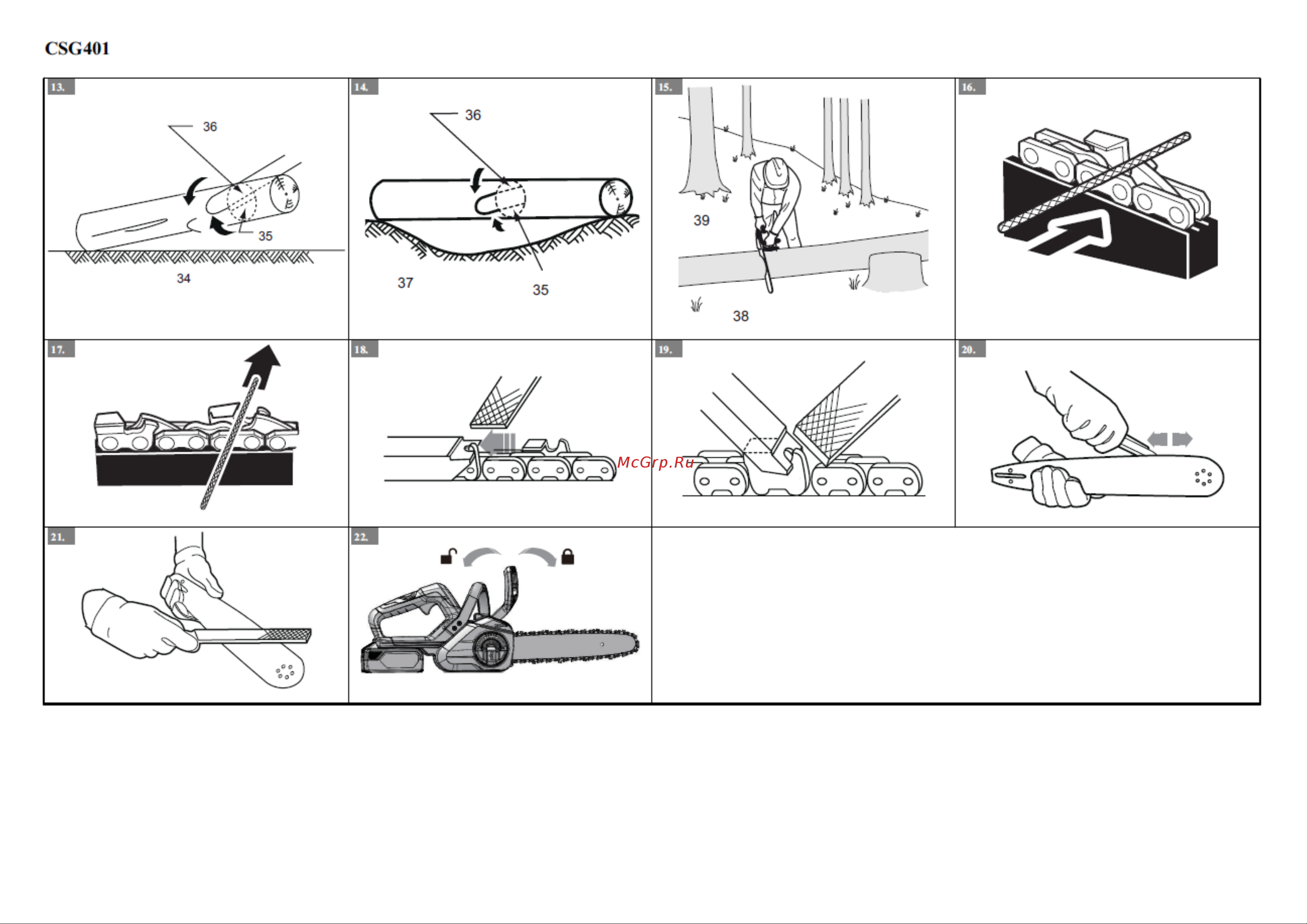 CSG401

13.
36
35
34

14.
36
37
35

15.
39
38

16.

17.

18.

McGrp.Ru

19.

20.

21.

22.