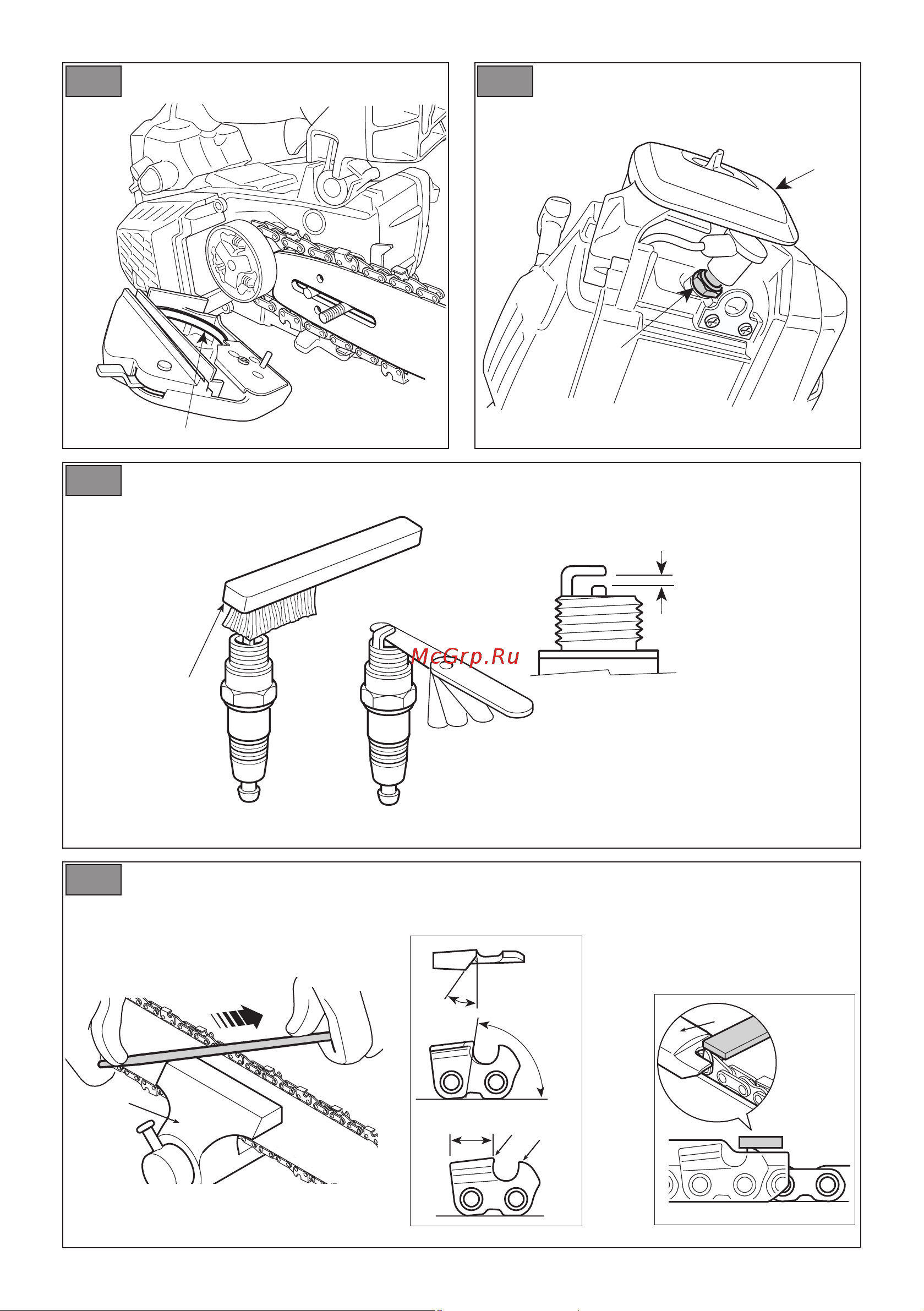 McGrp.Ru