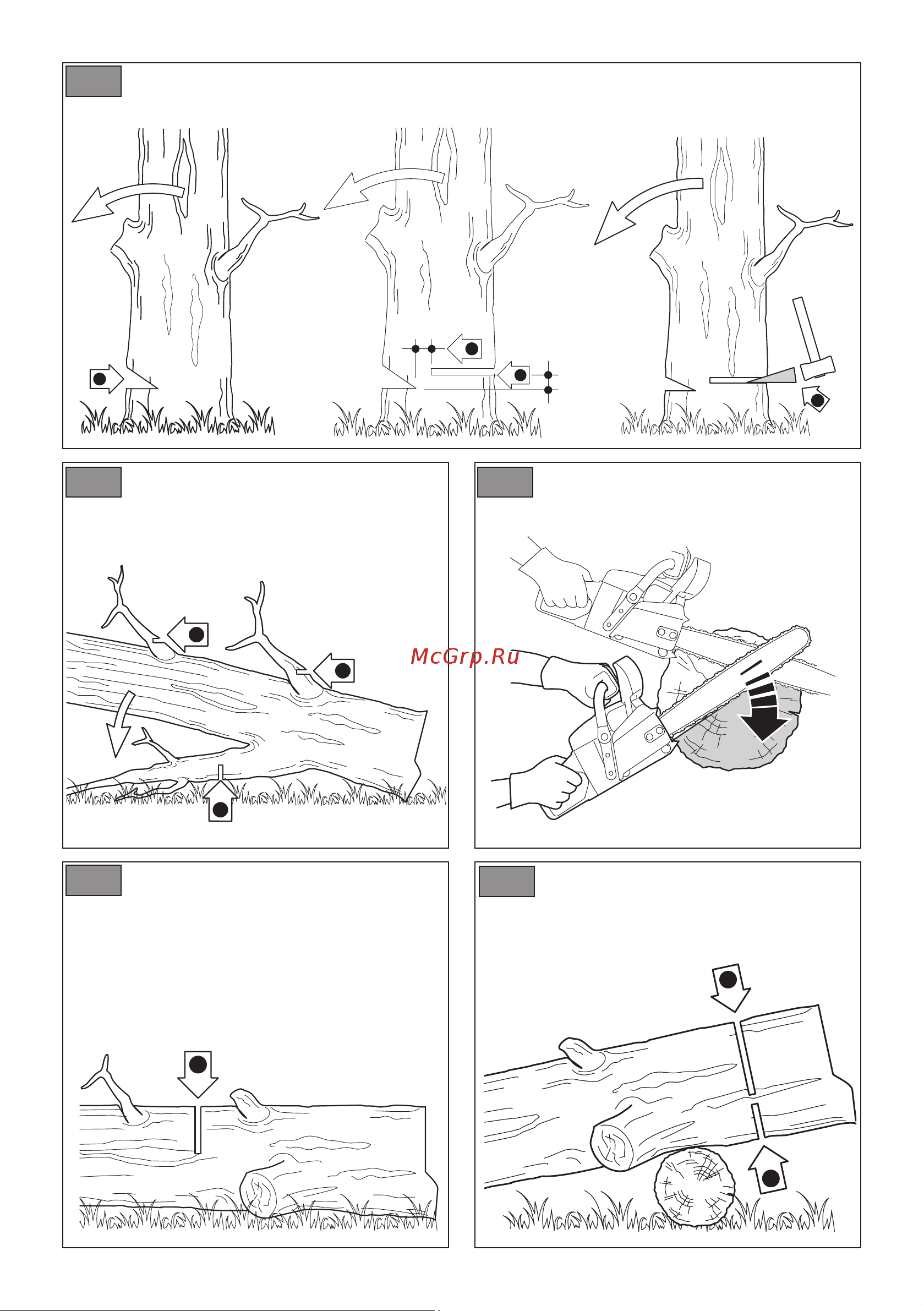 McGrp.Ru