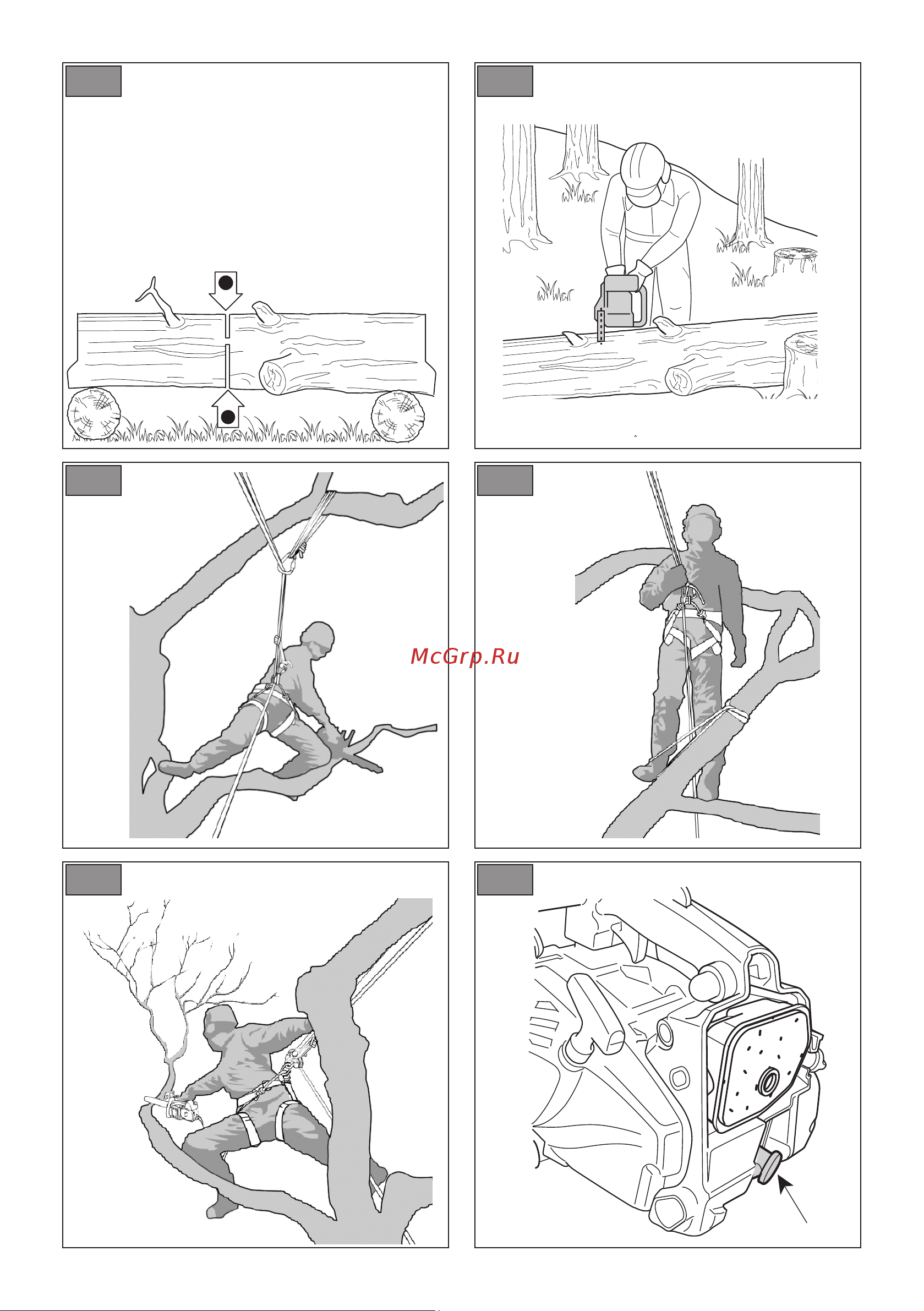 McGrp.Ru