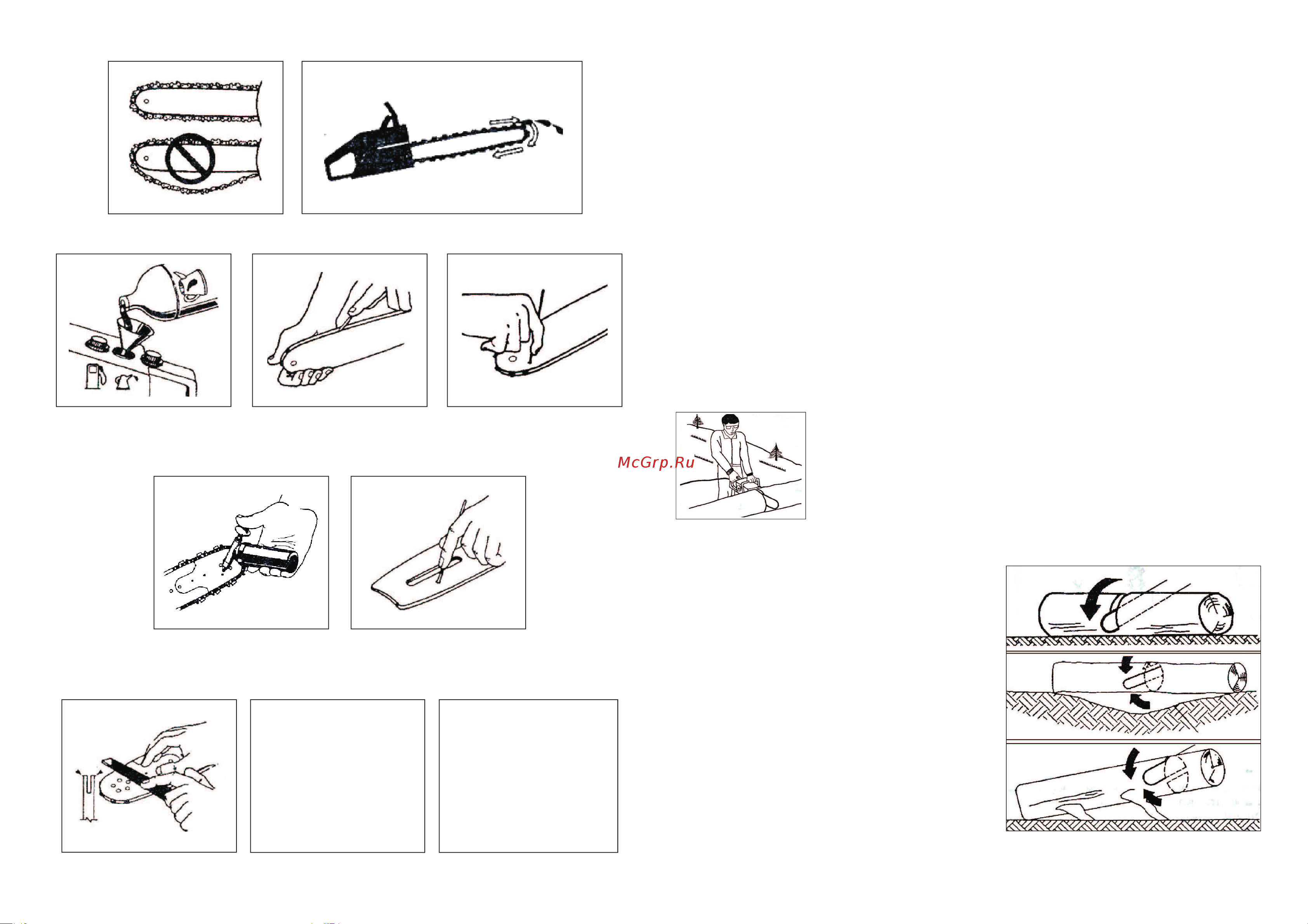 McGrp.Ru