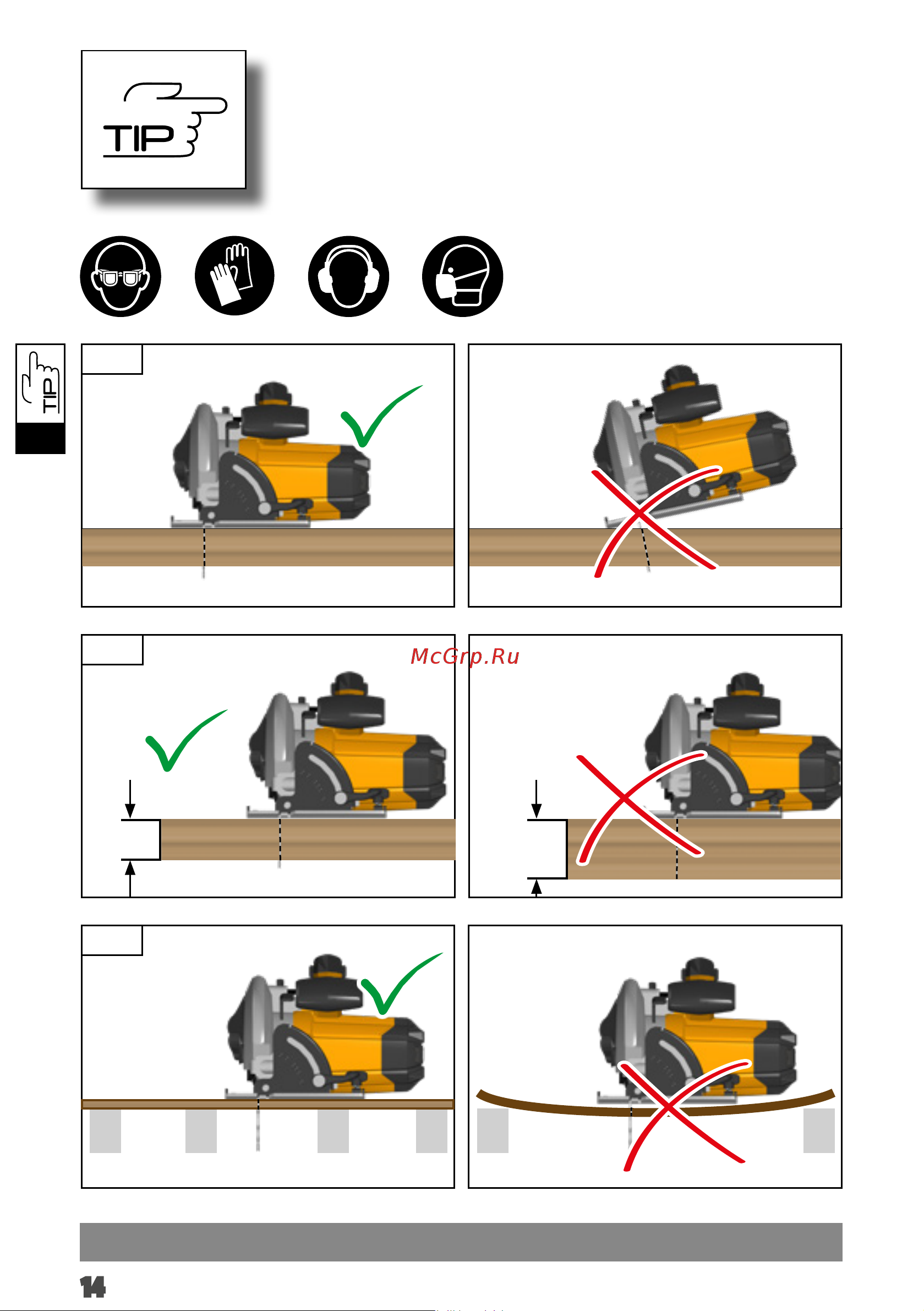 TIP

TIP

McGrp.Ru

14