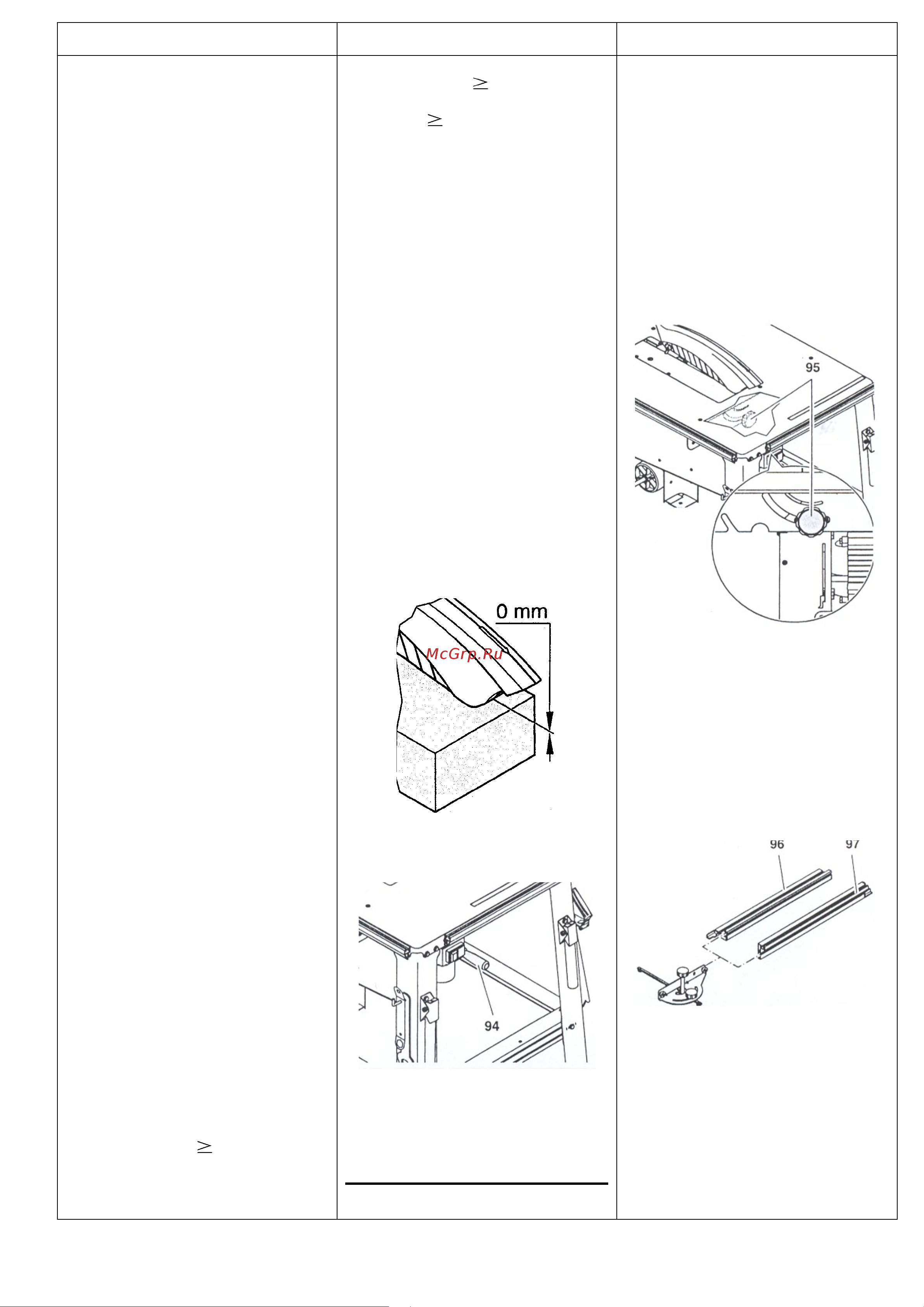 $\geq$

$\geq$

0 mm

McGrp.Ru

94

$\geq$

95

96

97