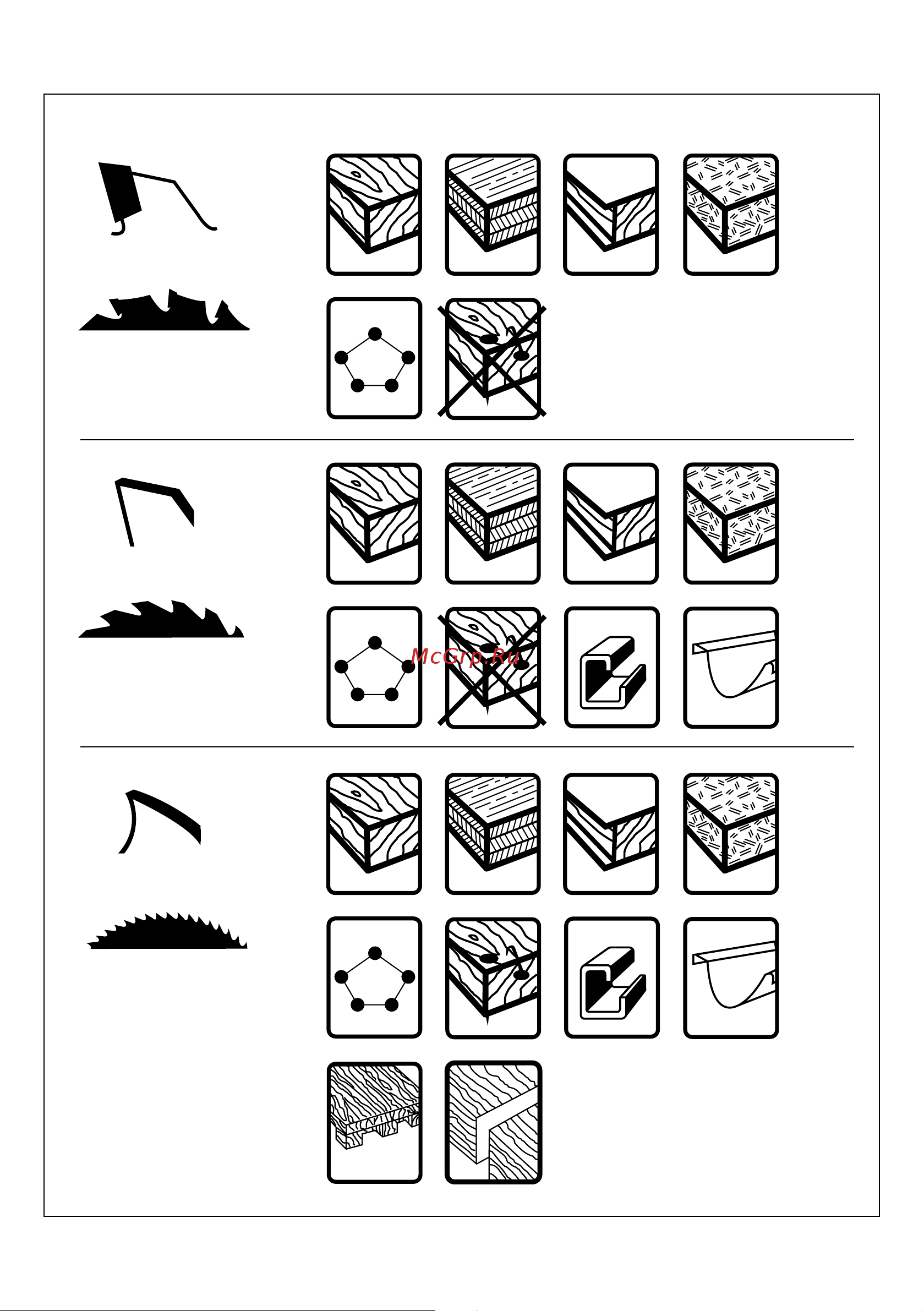 McGrp.Ru