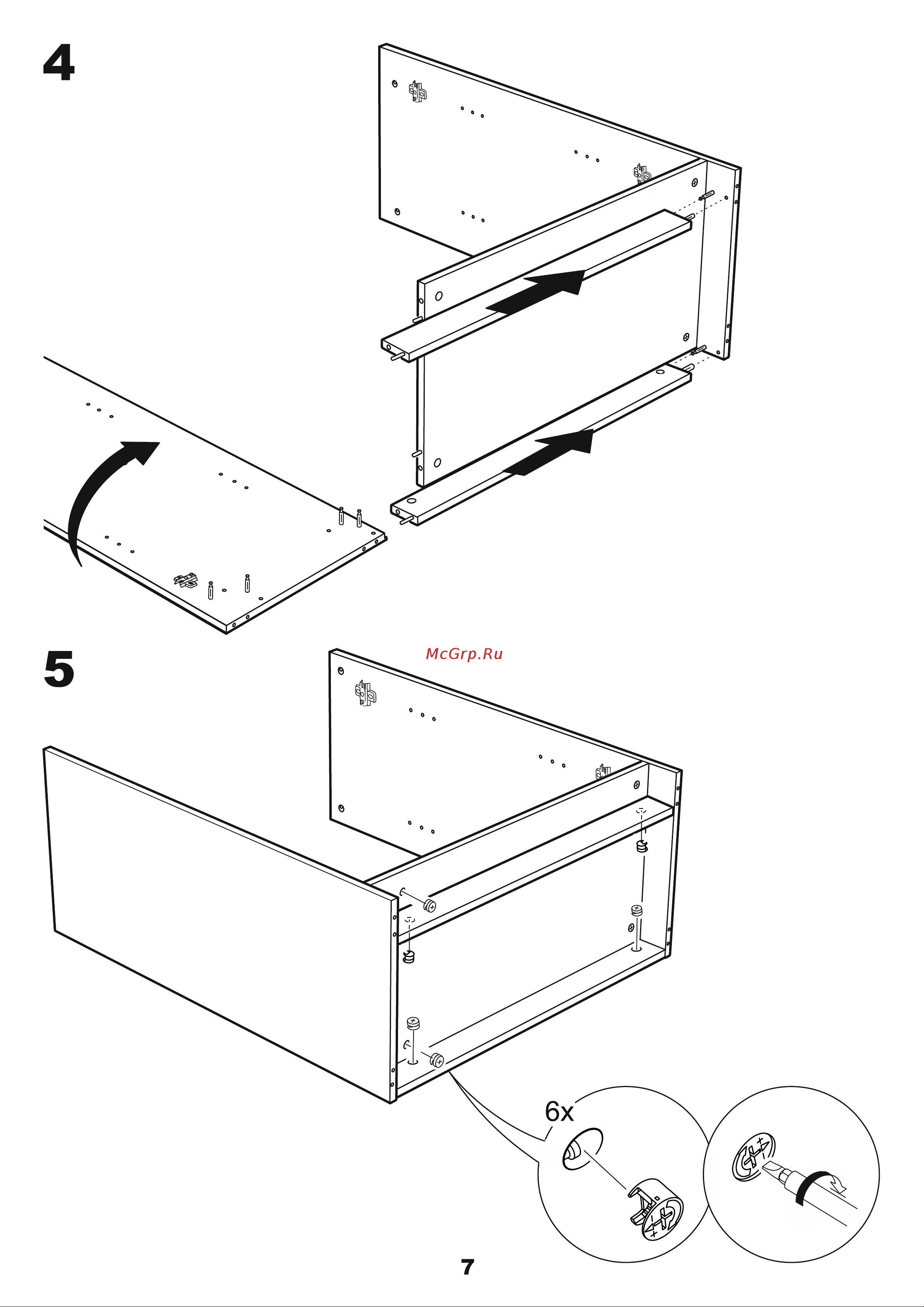 4

5

McGrp.Ru

6x

7