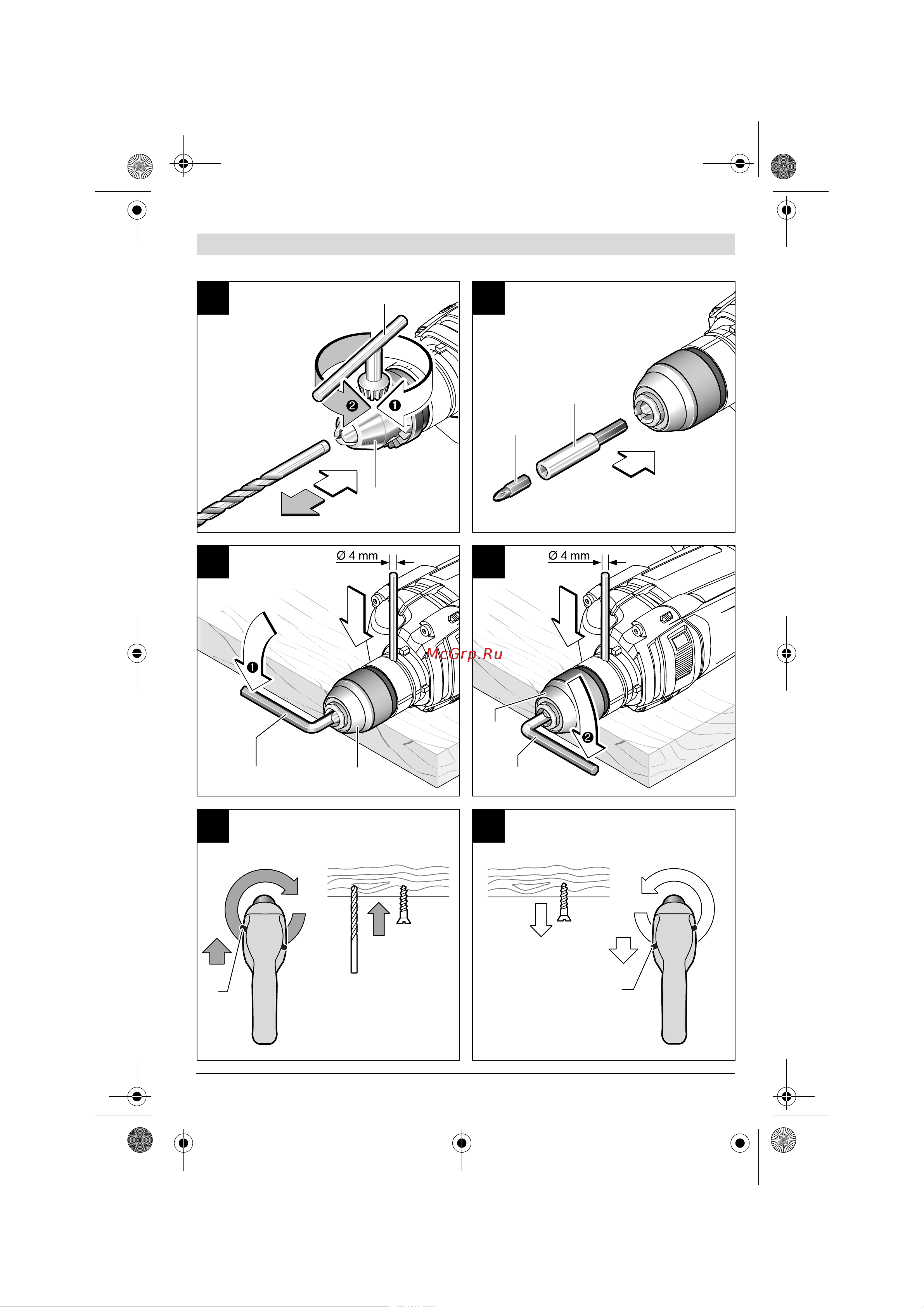 ❷ ❶

Ø 4 mm

❶

Ø 4 mm

McGrp.Ru

❷