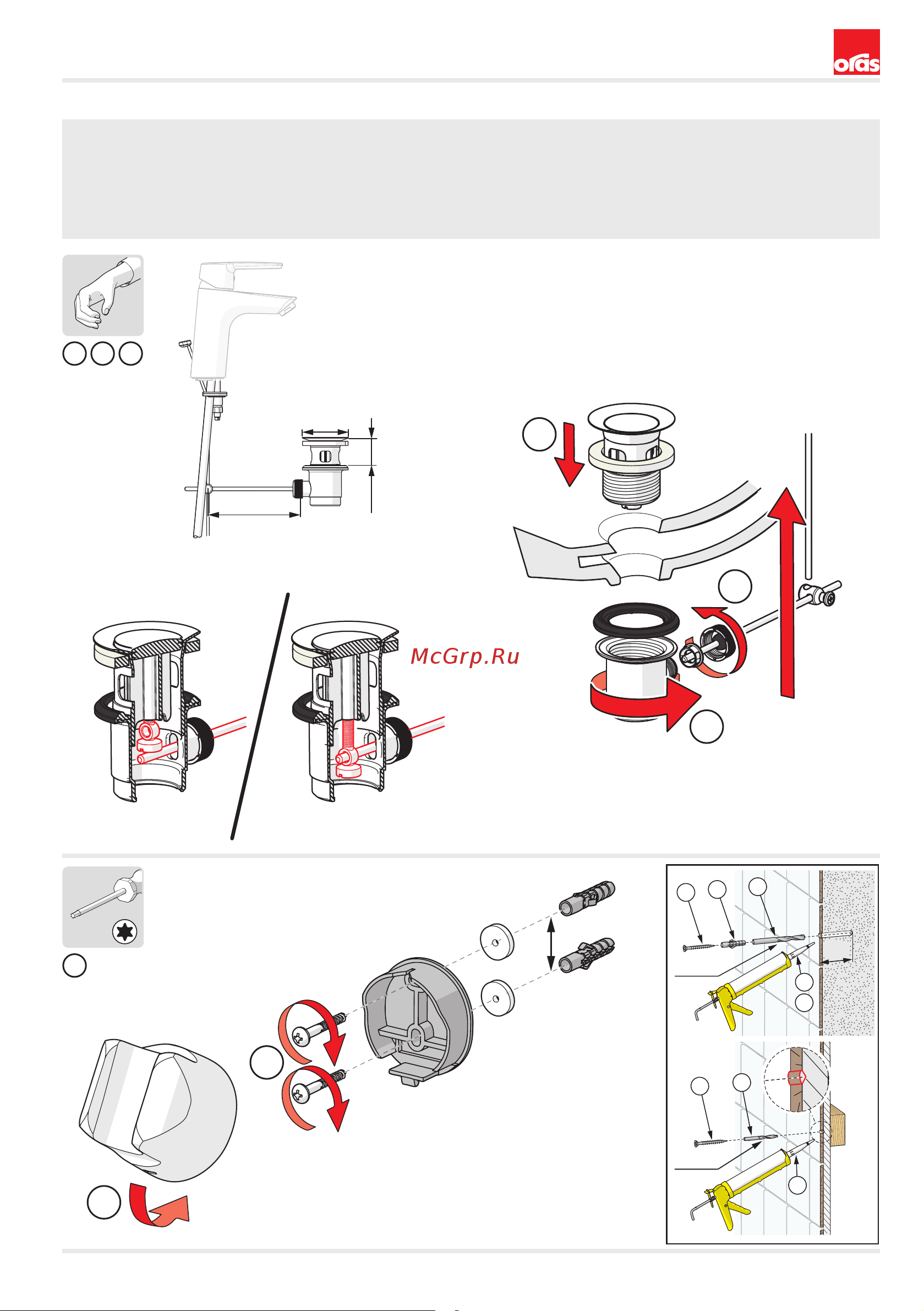 oras

McGrp.Ru