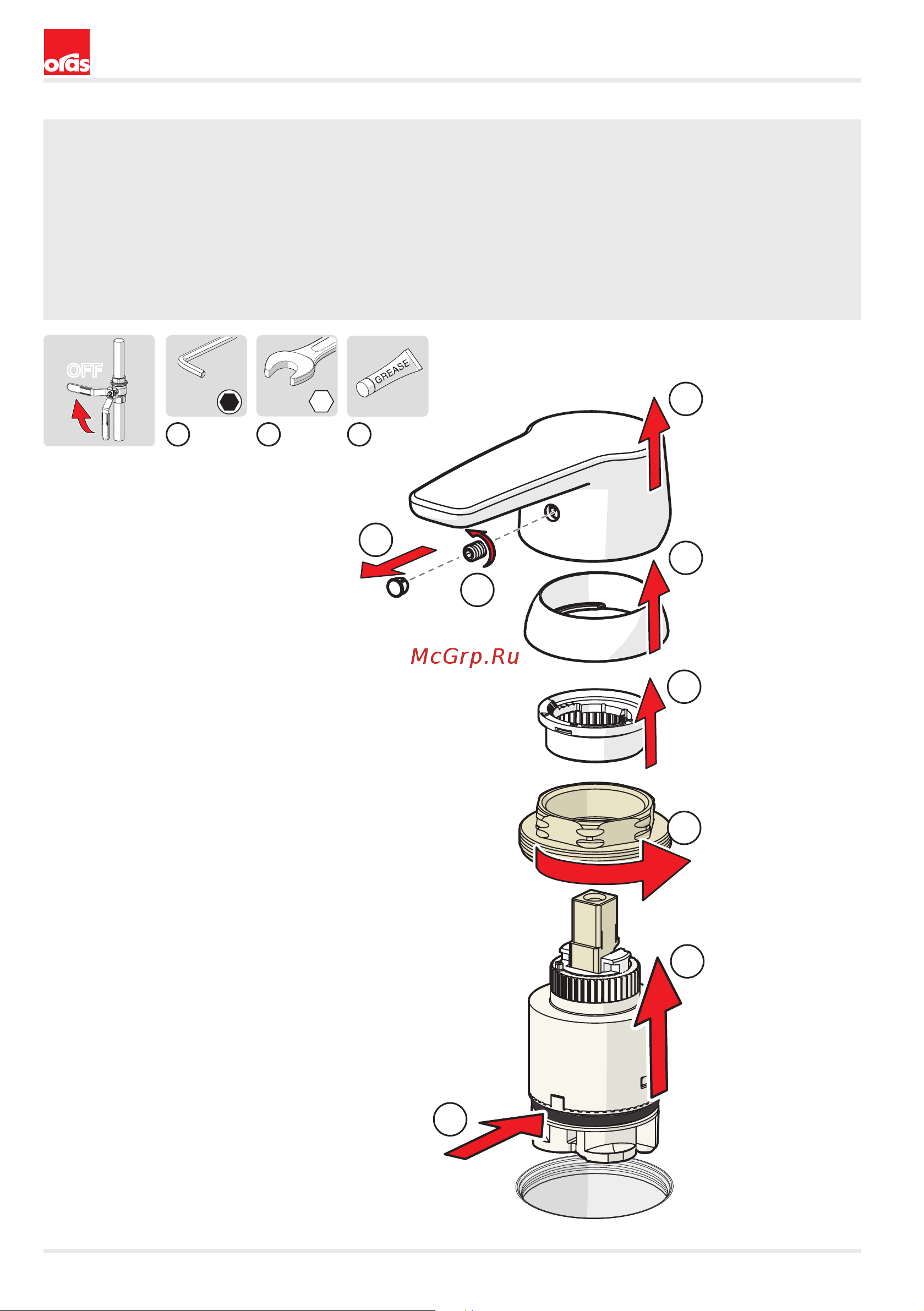 oras

OFF

GREASE

McGrp.Ru