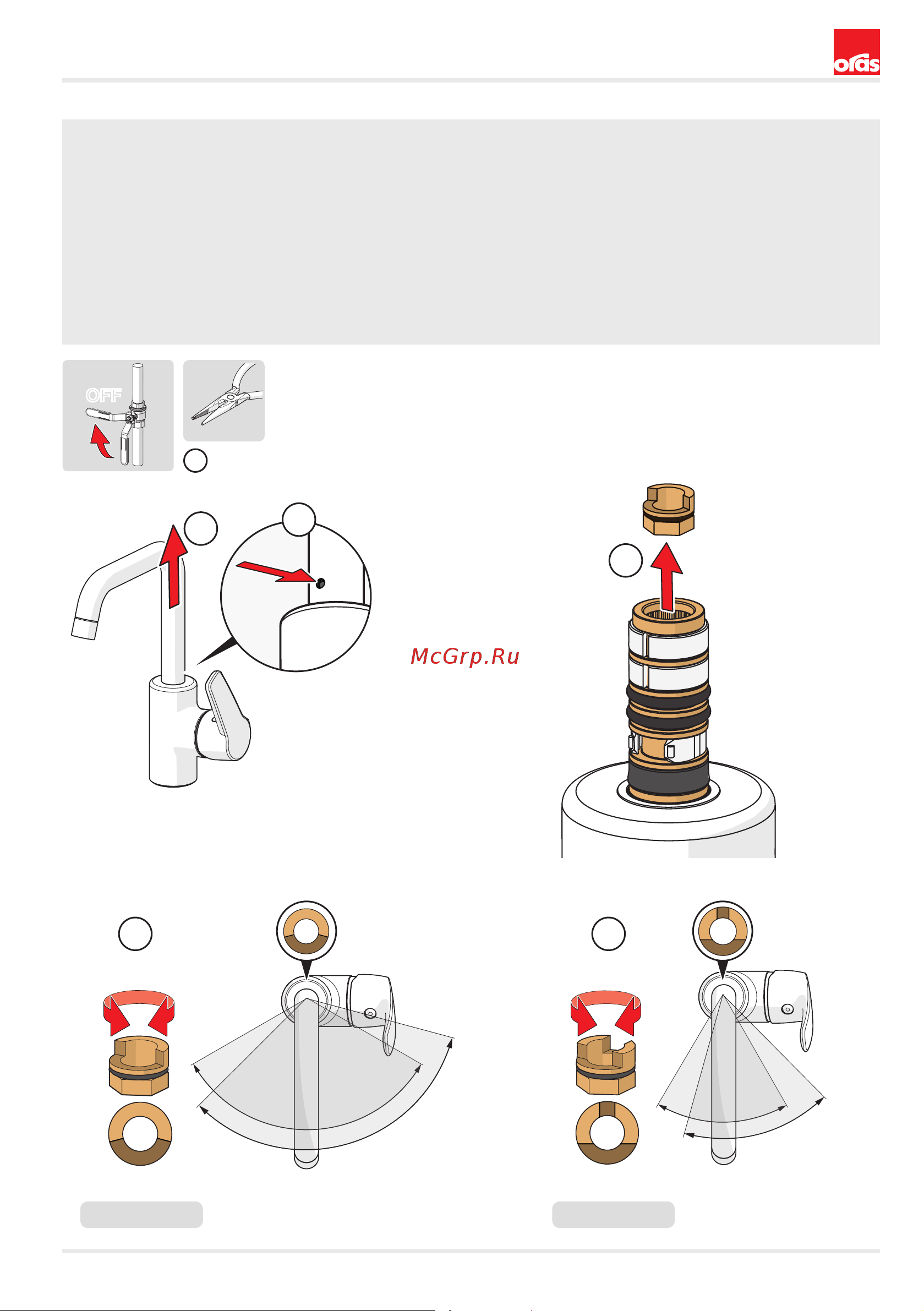 oras

OFF

McGrp.Ru