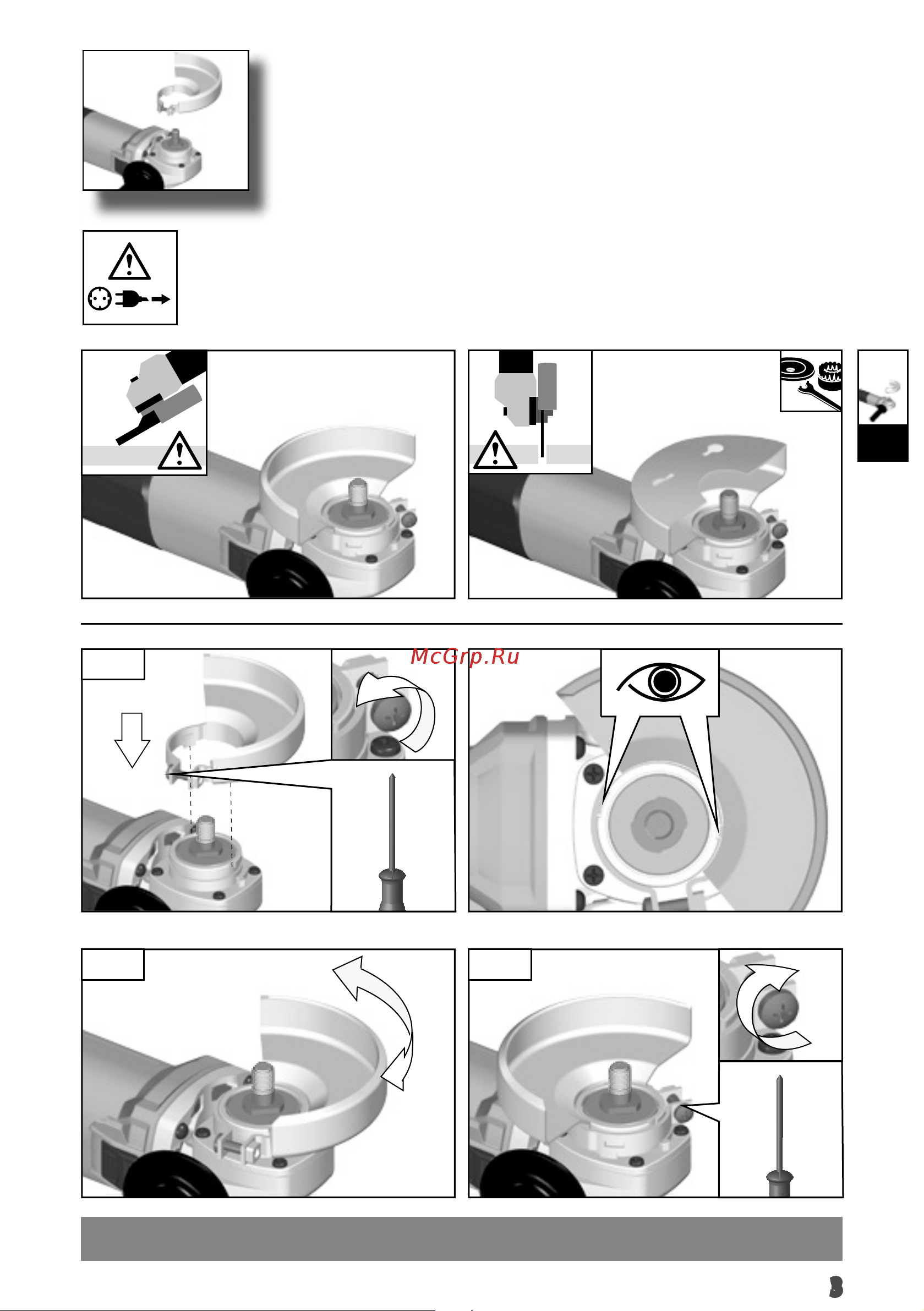 McGrp.Ru

3