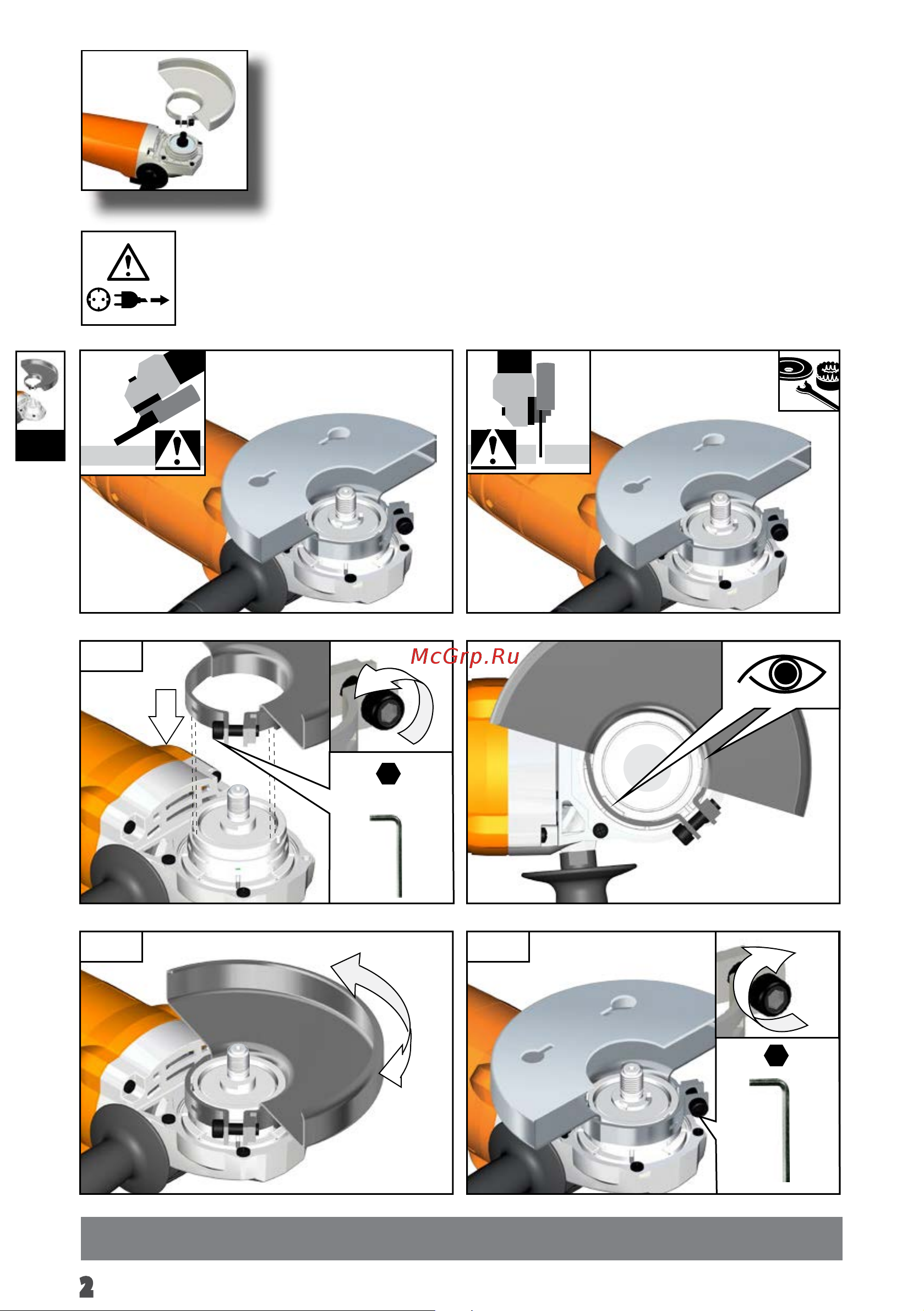 McGrp.Ru

2