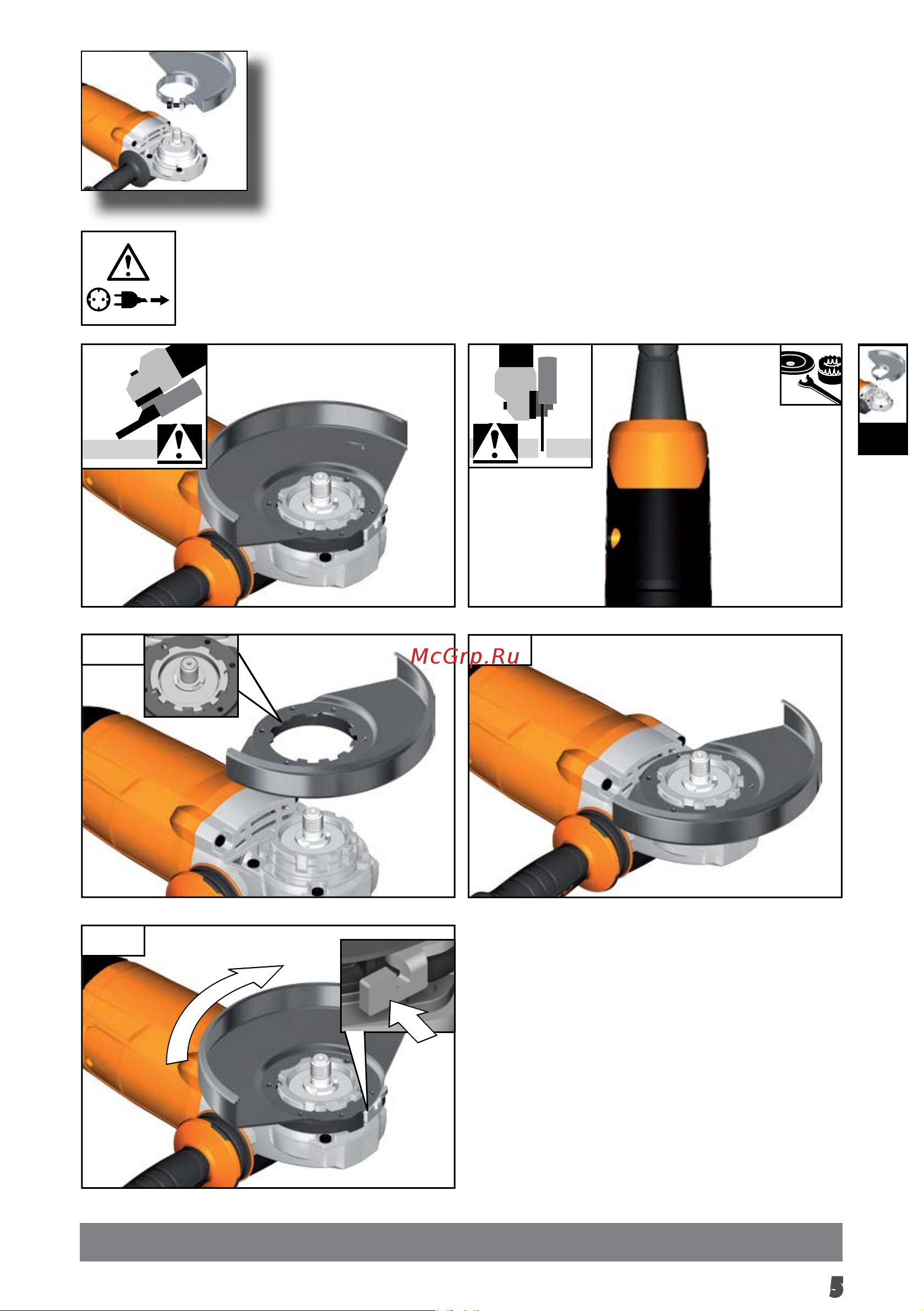 McGrp.Ru

5