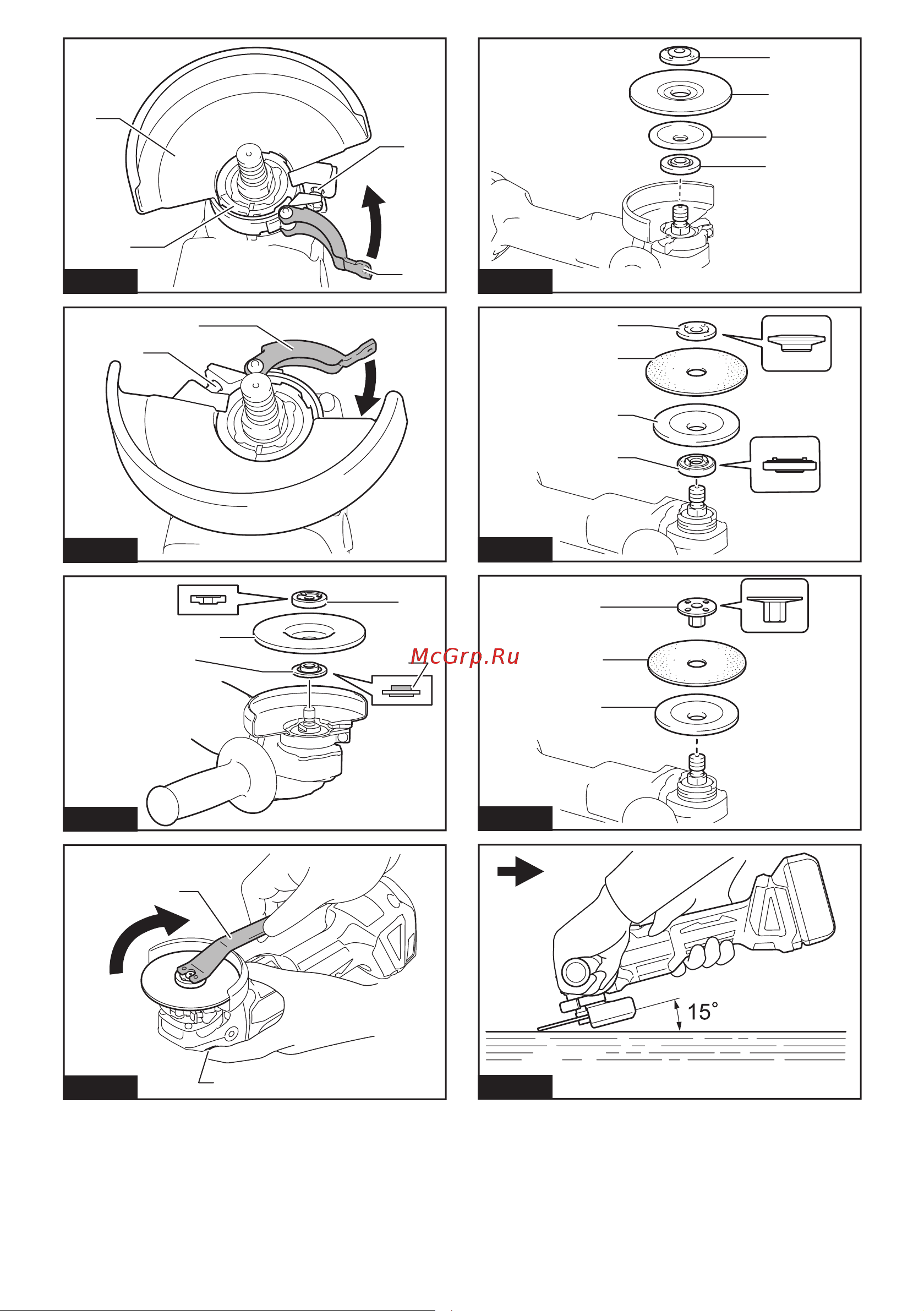 McGrp.Ru

15°