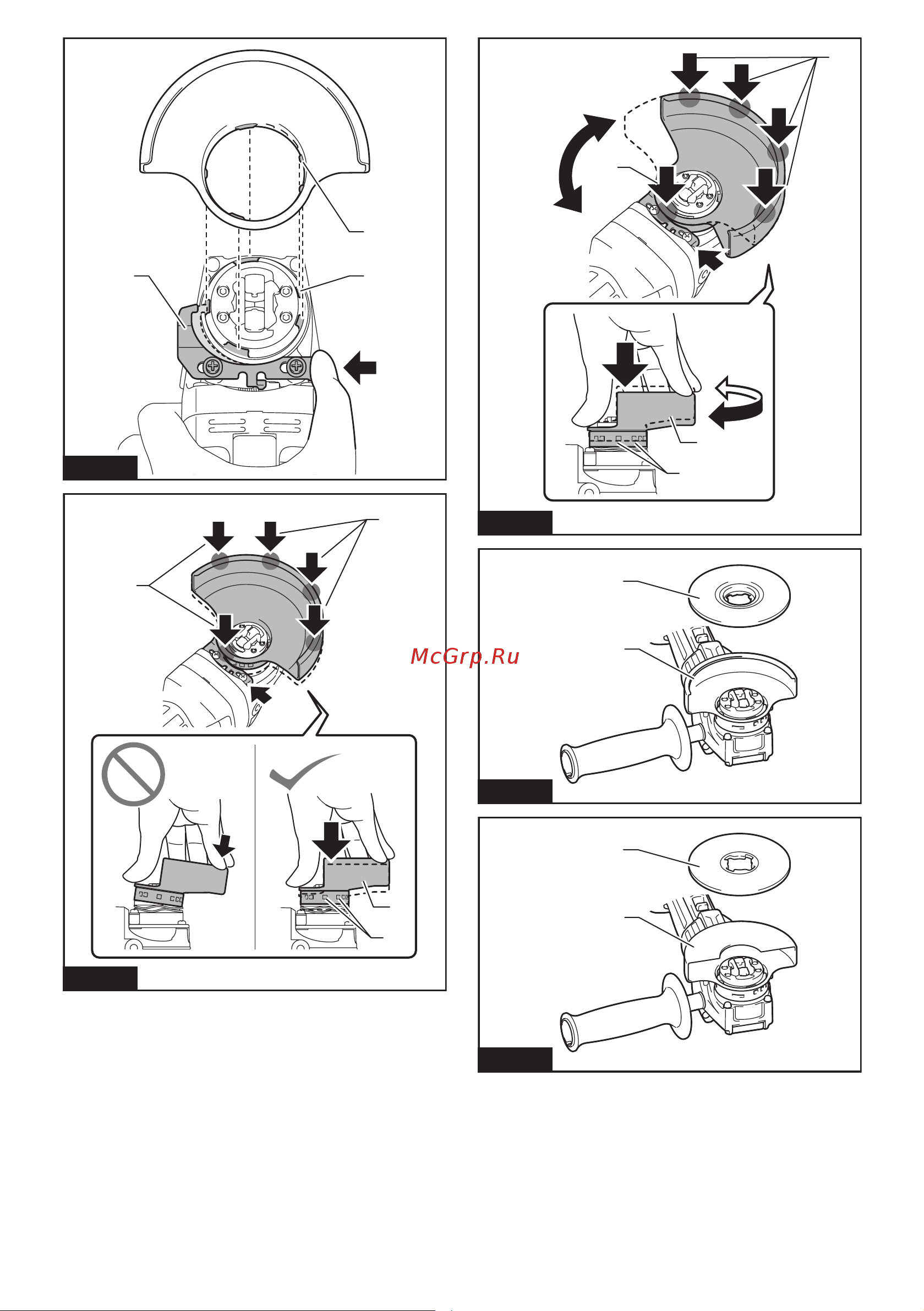 McGrp.Ru