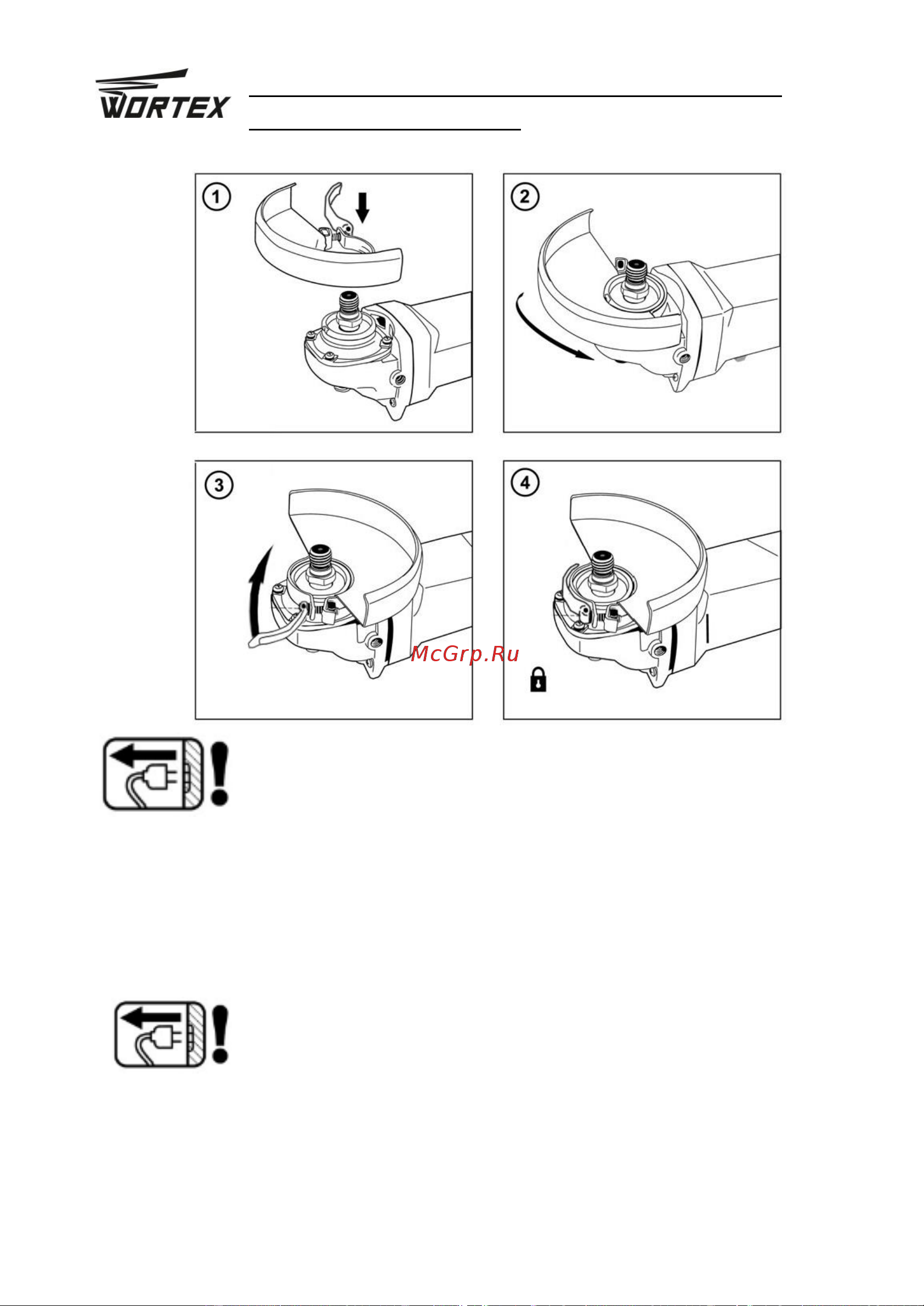 WORTEX

1

2

3

4

McGrp.Ru