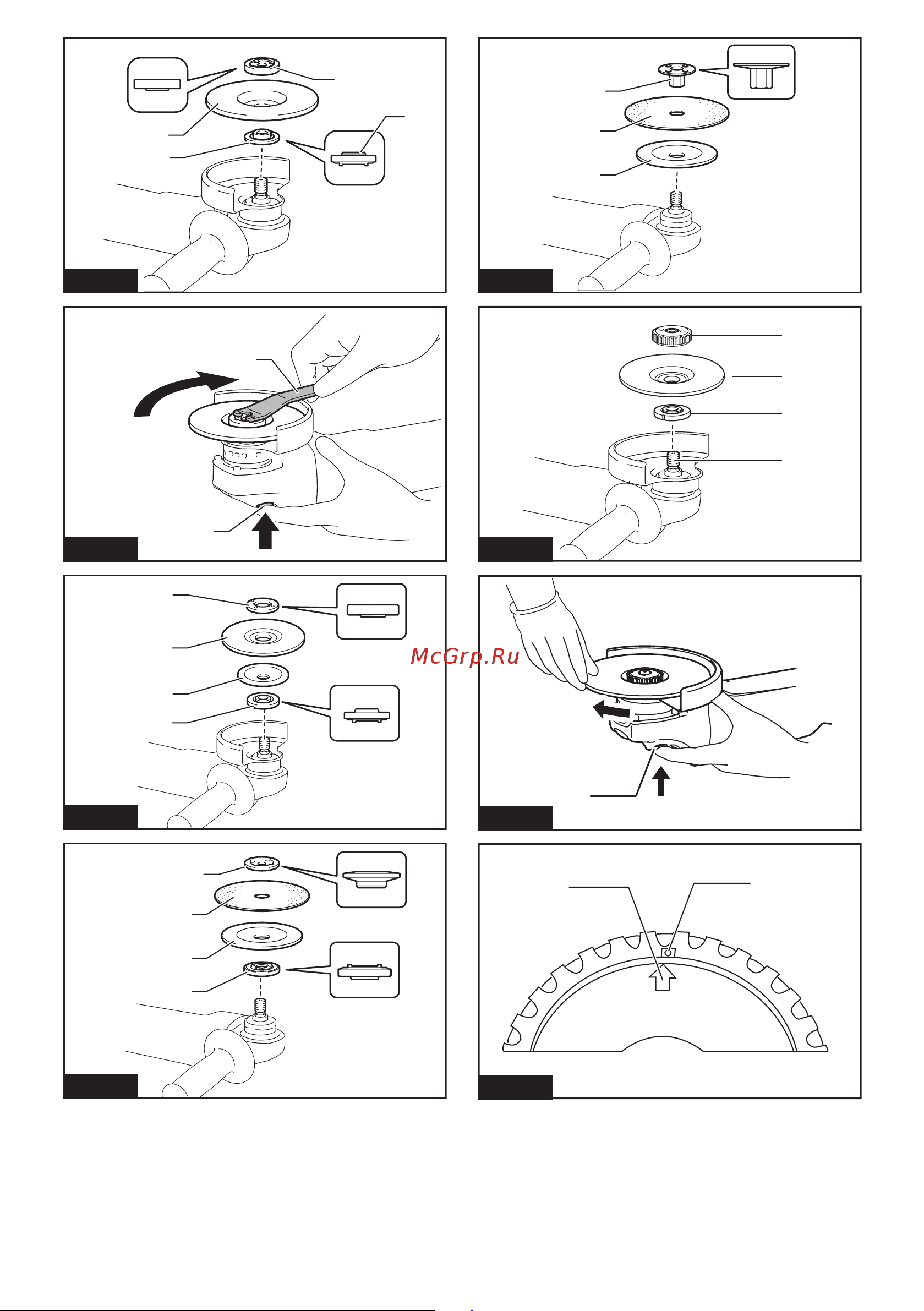 McGrp.Ru