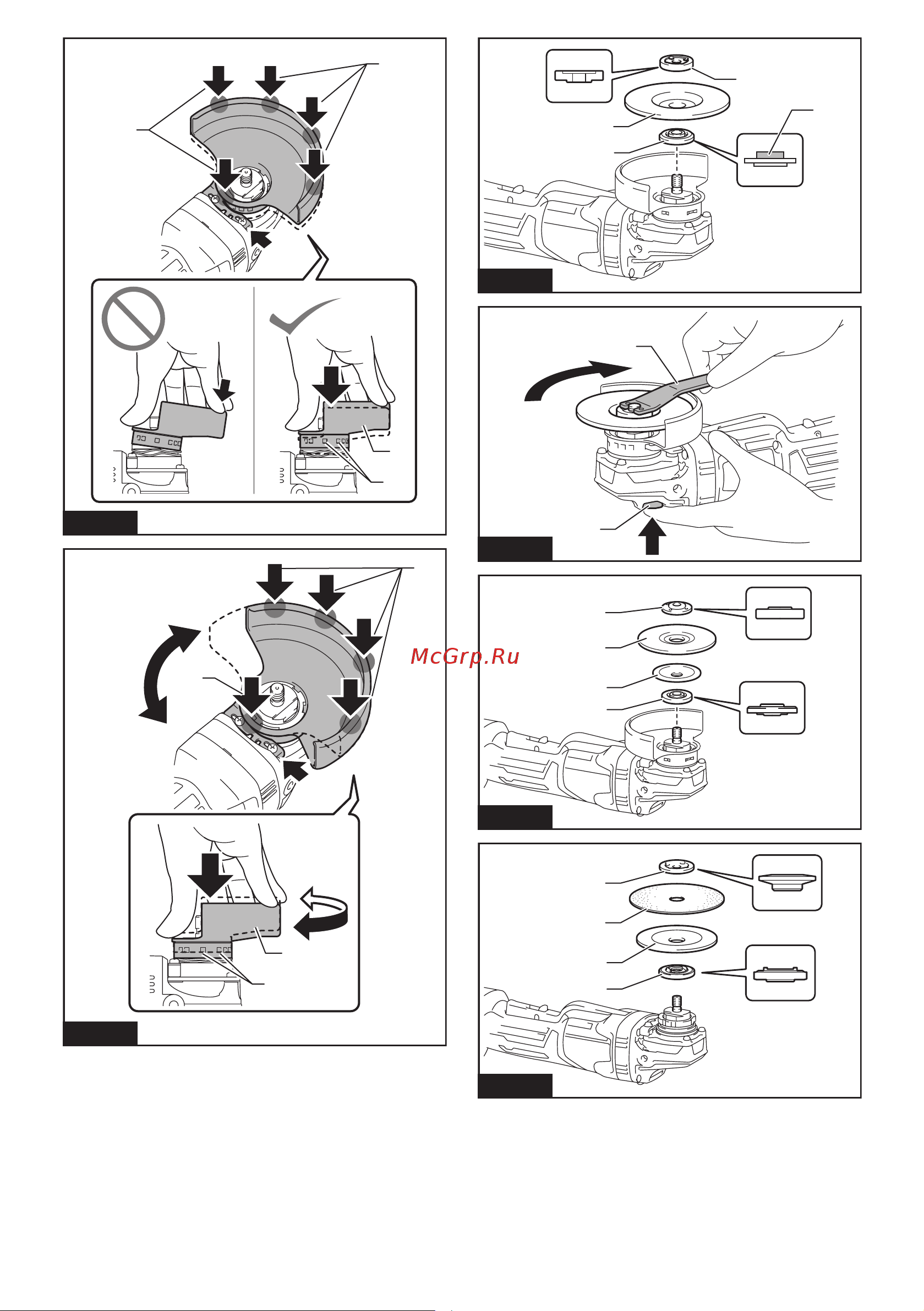 McGrp.Ru