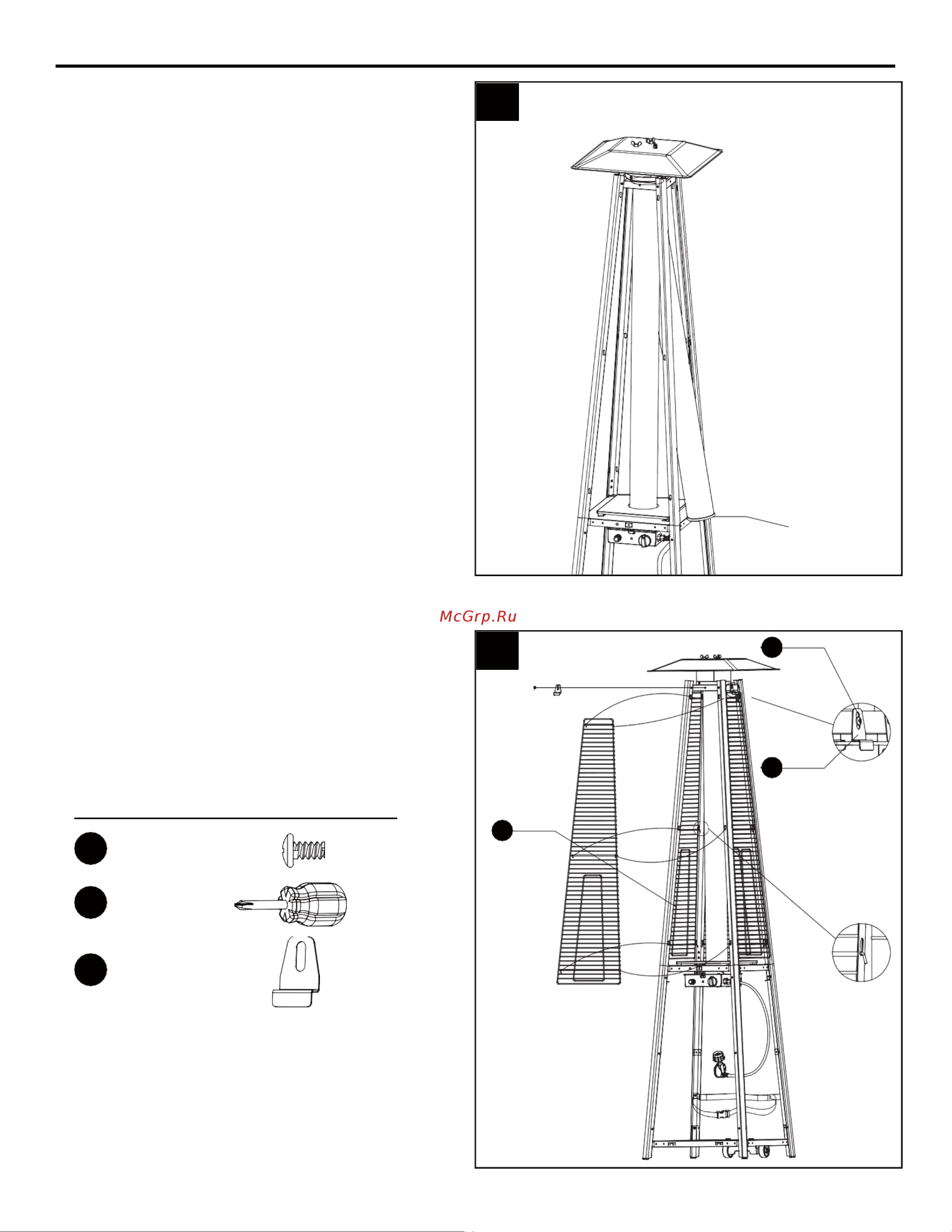 McGrp.Ru