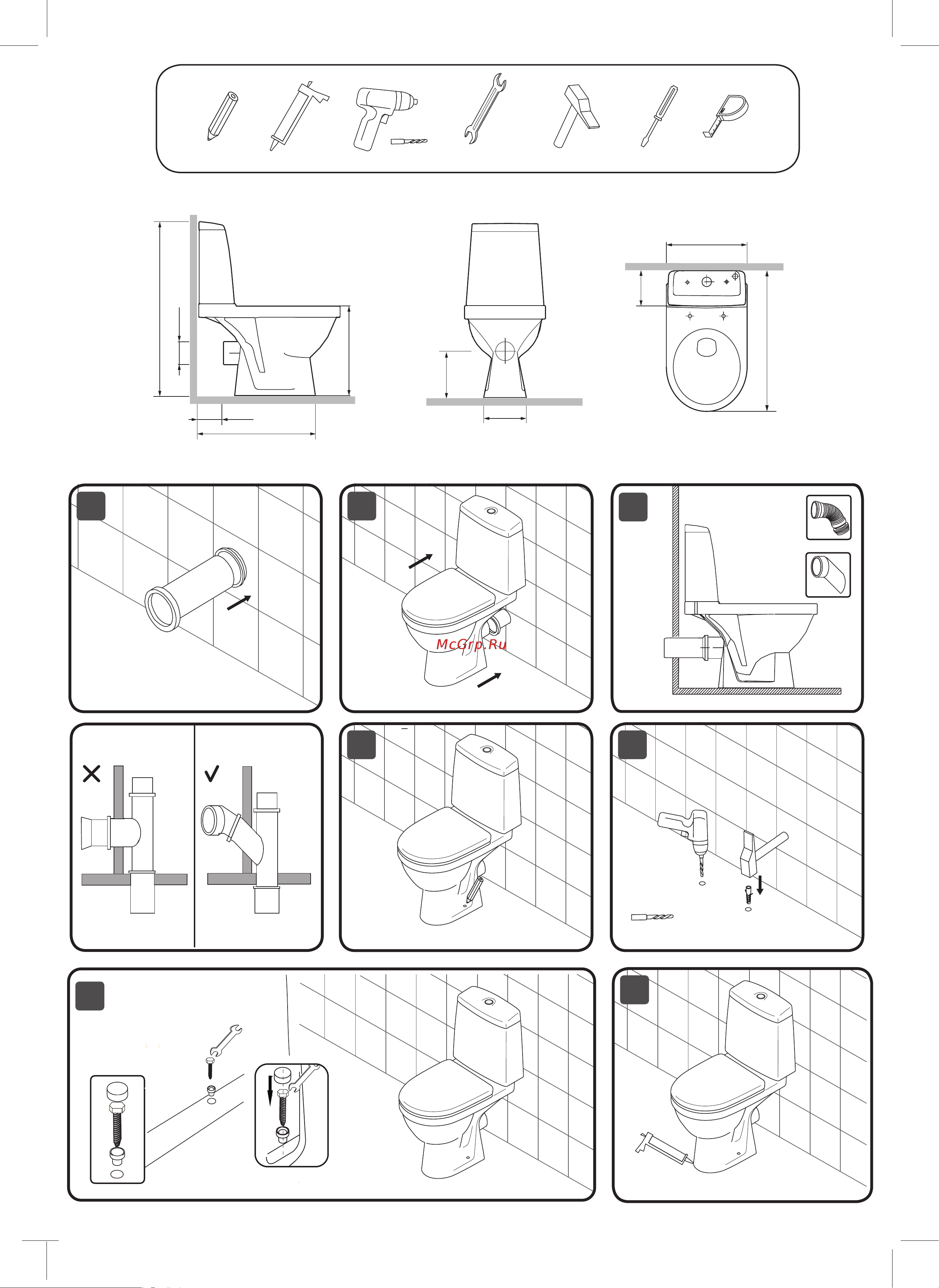 McGrp.Ru