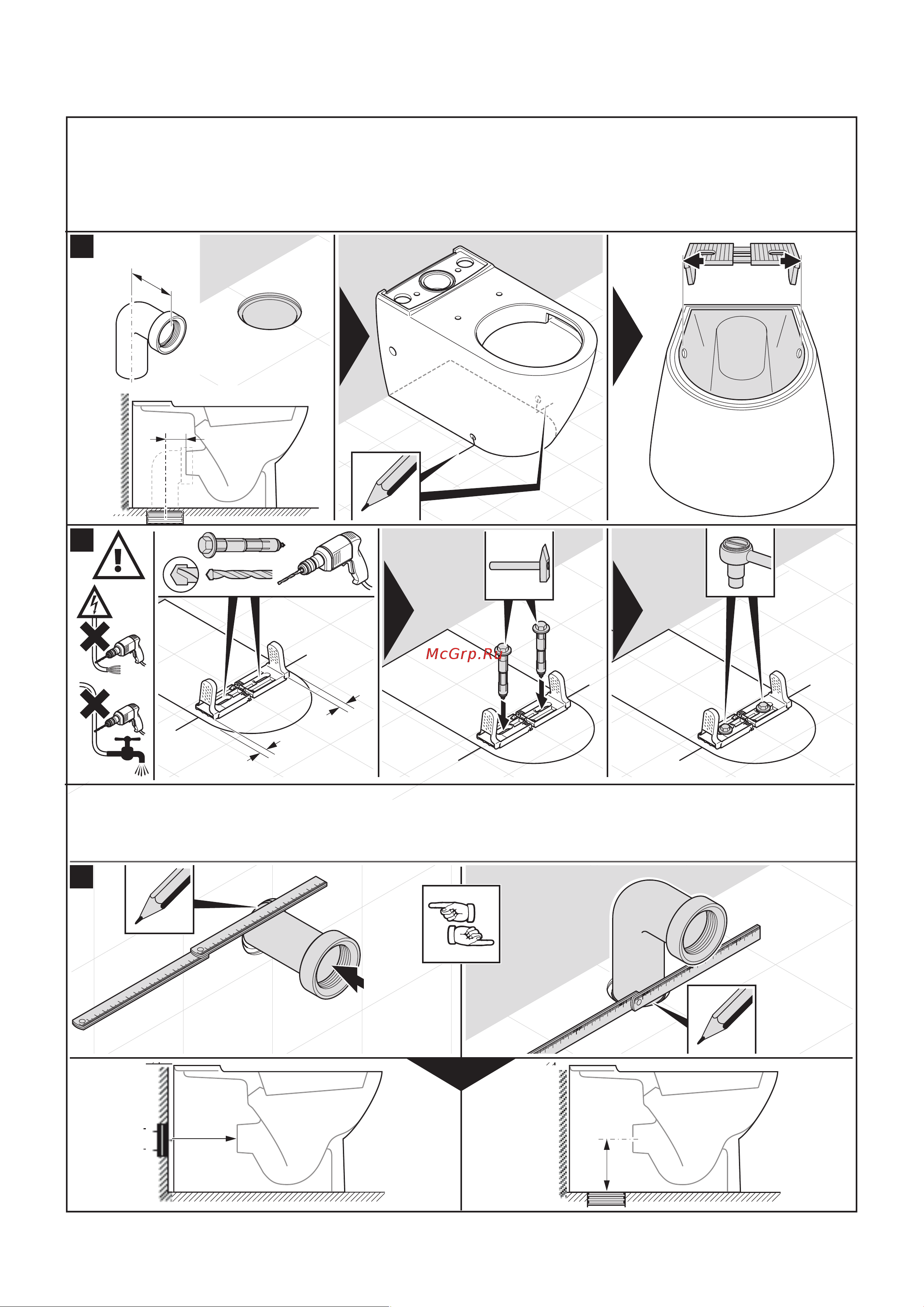 McGrp.Ru