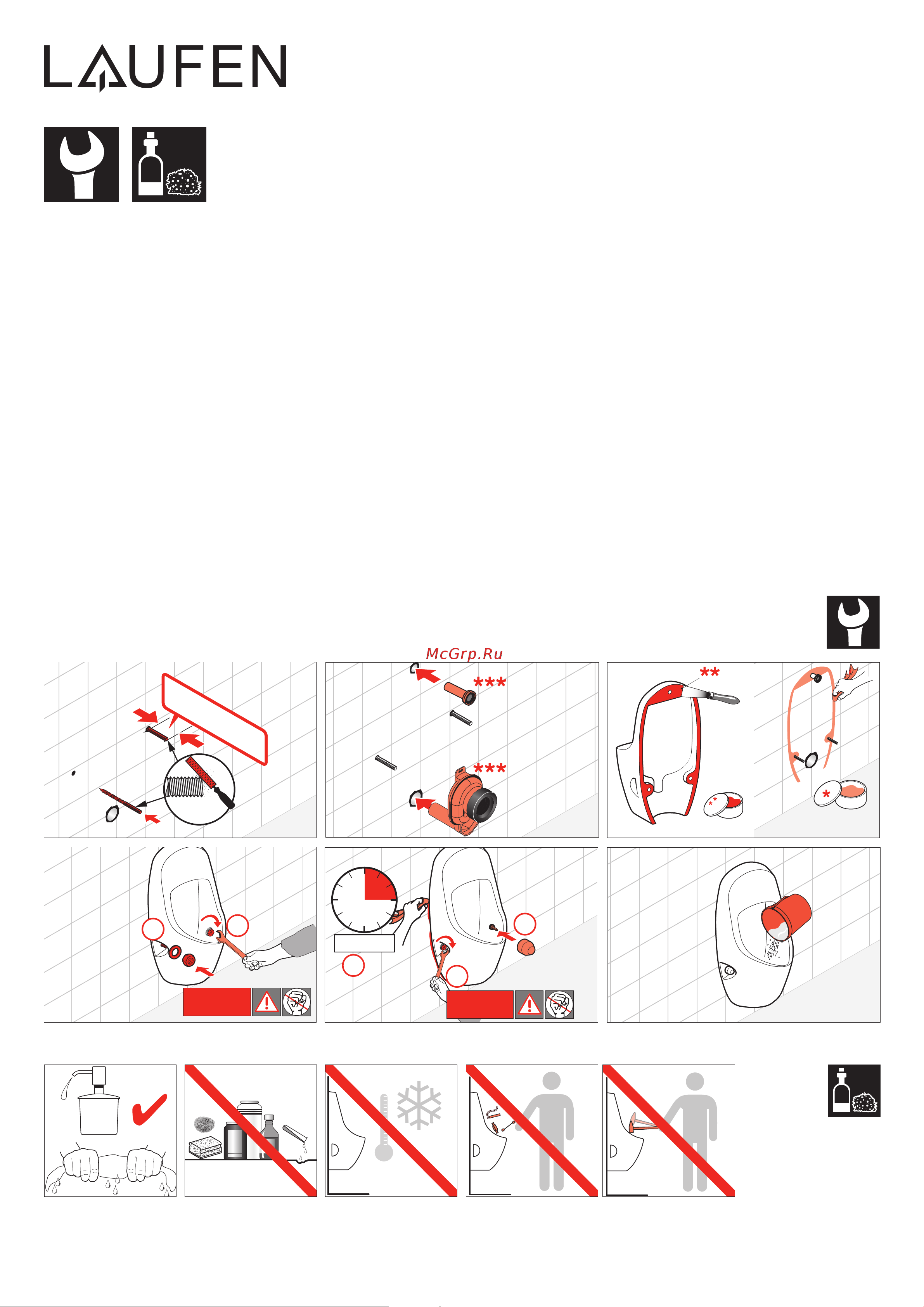 LAUFEN

McGrp.Ru

***

***

**

**

*