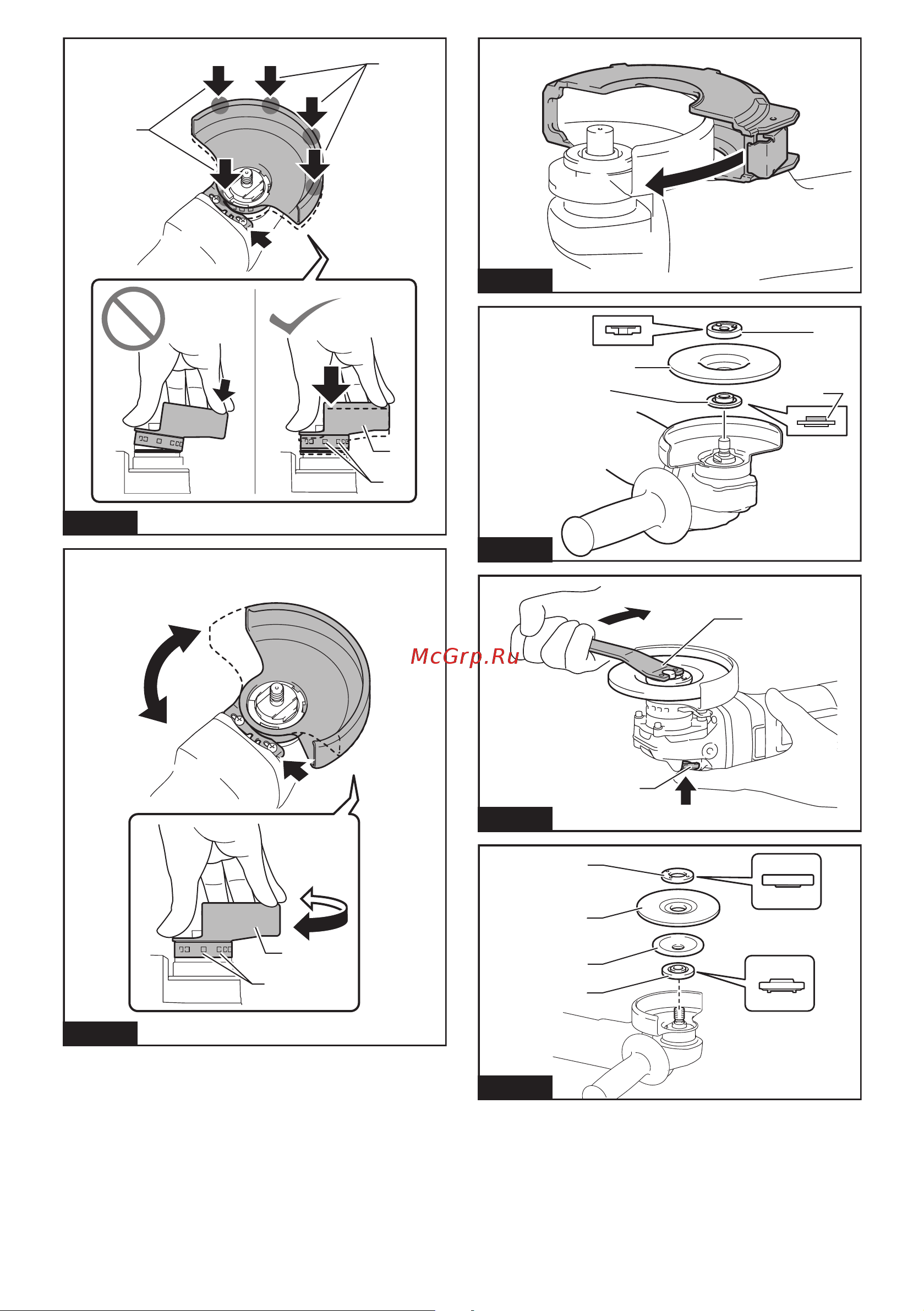 McGrp.Ru